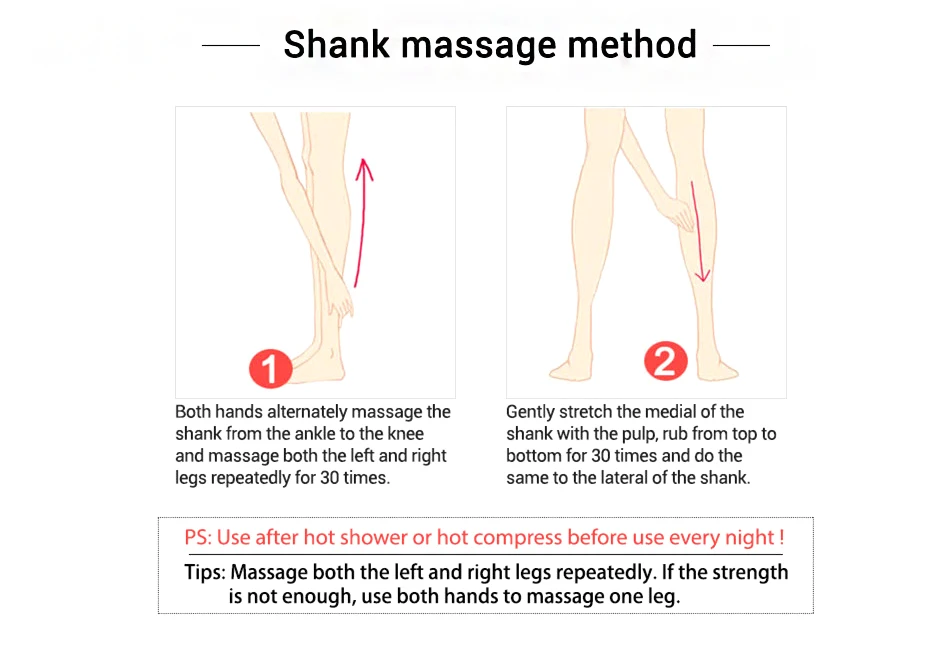 Shank massage method

1

Both hands alternately massage the shank from the ankle to the knee and massage both the left and right legs repeatedly for 30 times.

2

Gently stretch the medial of the shank with the pulp, rub from top to bottom for 30 times and do the same to the lateral of the shank.

PS: Use after hot shower or hot compress before use every night !

Tips: Massage both the left and right legs repeatedly. If the strength is not enough, use both hands to massage one leg.