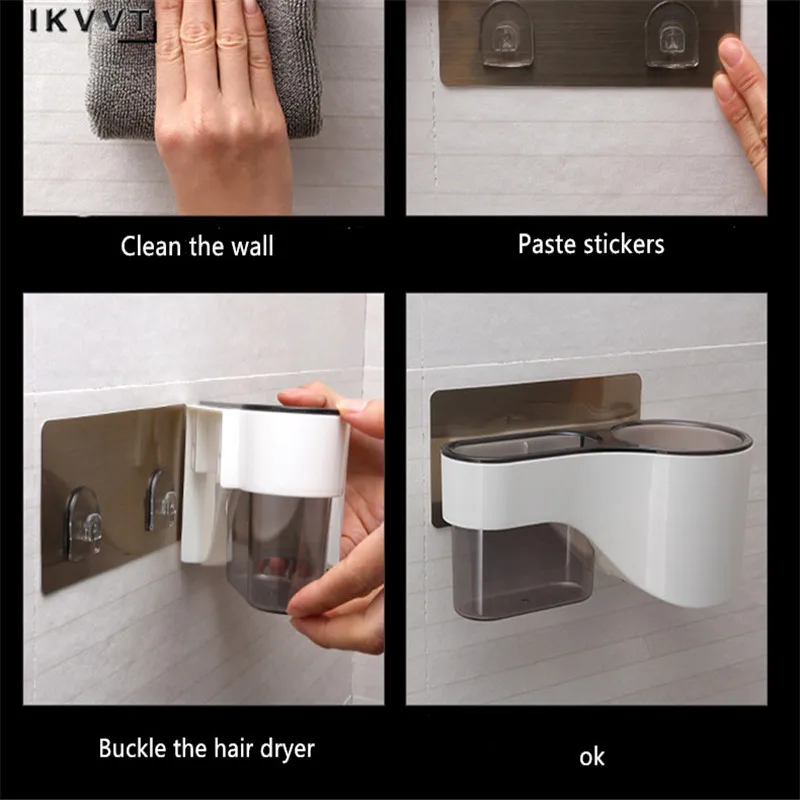 IKVVT

Clean the wall

Paste stickers

Buckle the hair dryer

ok