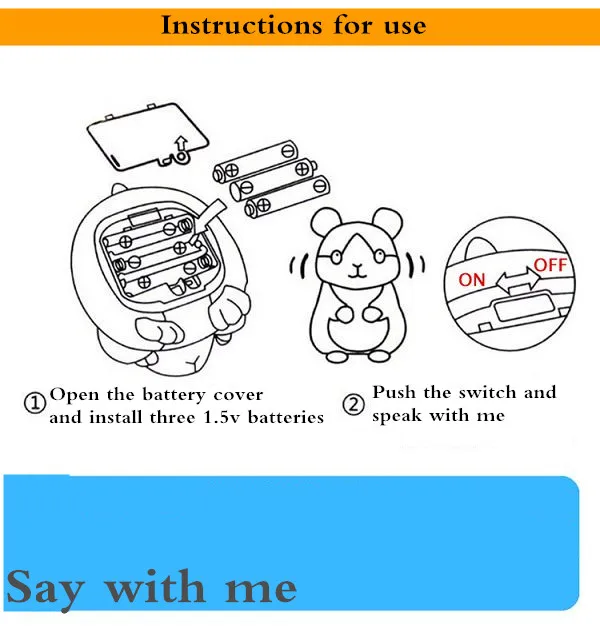 Instructions for use

ON OFF

① Open the battery cover and install three 1.5v batteries

② Push the switch and speak with me

Say with me