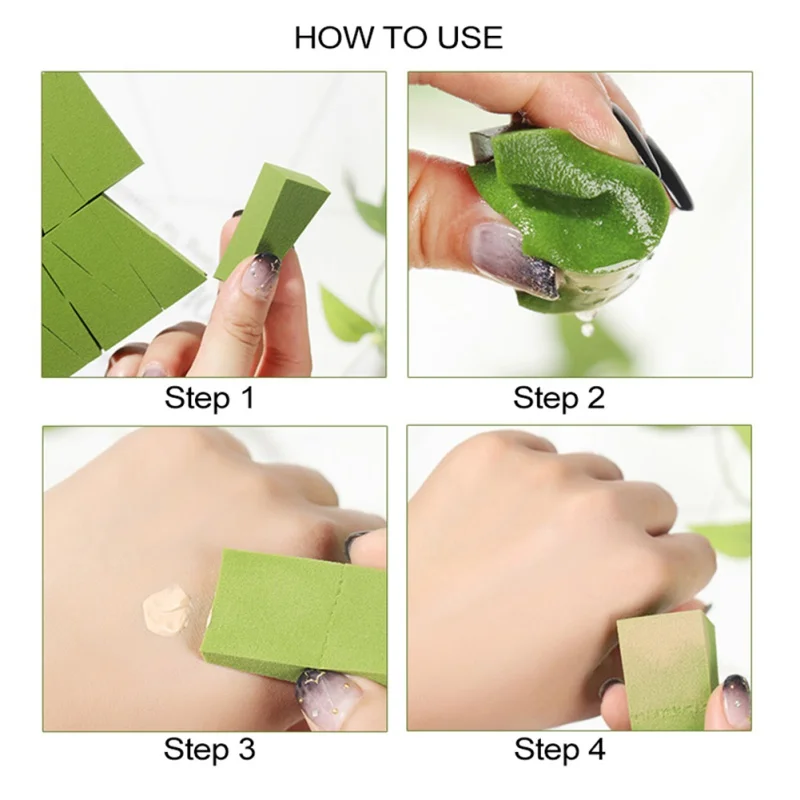 HOW TO USE

Step 1

Step 2

Step 3

Step 4