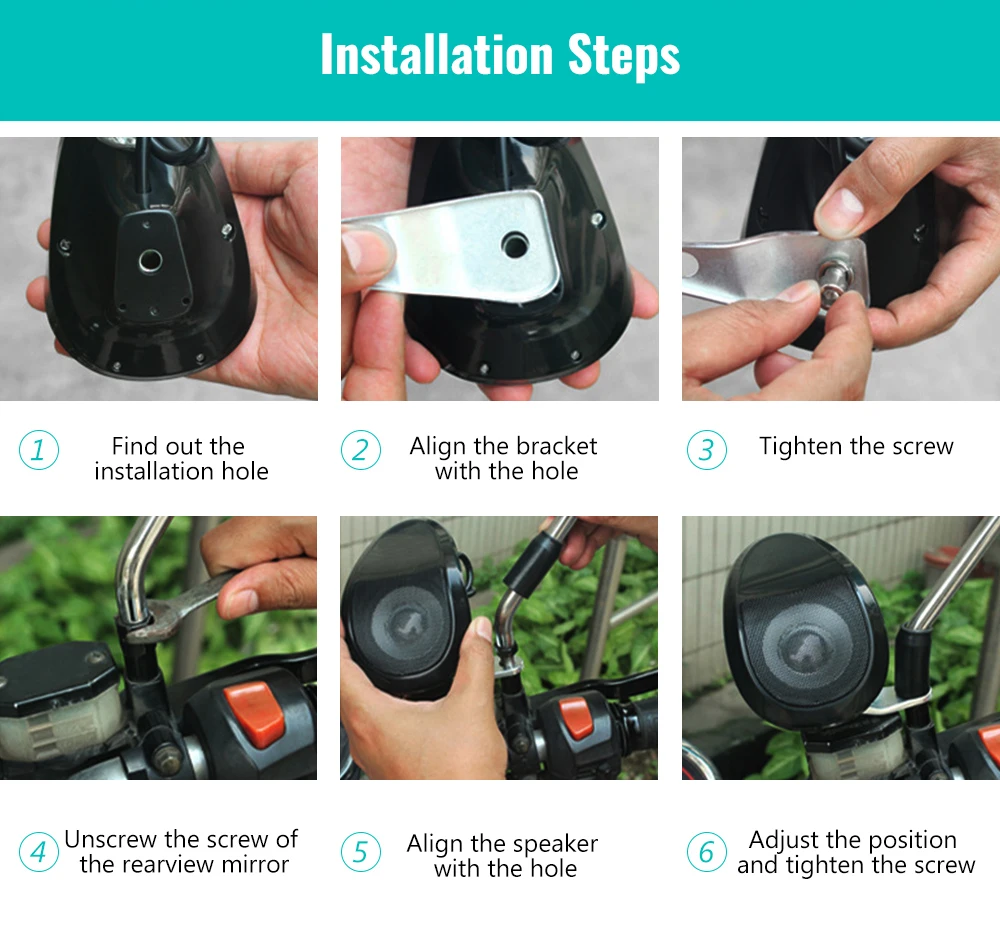 Installation Steps

1 Find out the installation hole

2 Align the bracket with the hole

3 Tighten the screw

4 Unscrew the screw of the rearview mirror

5 Align the speaker with the hole

6 Adjust the position and tighten the screw