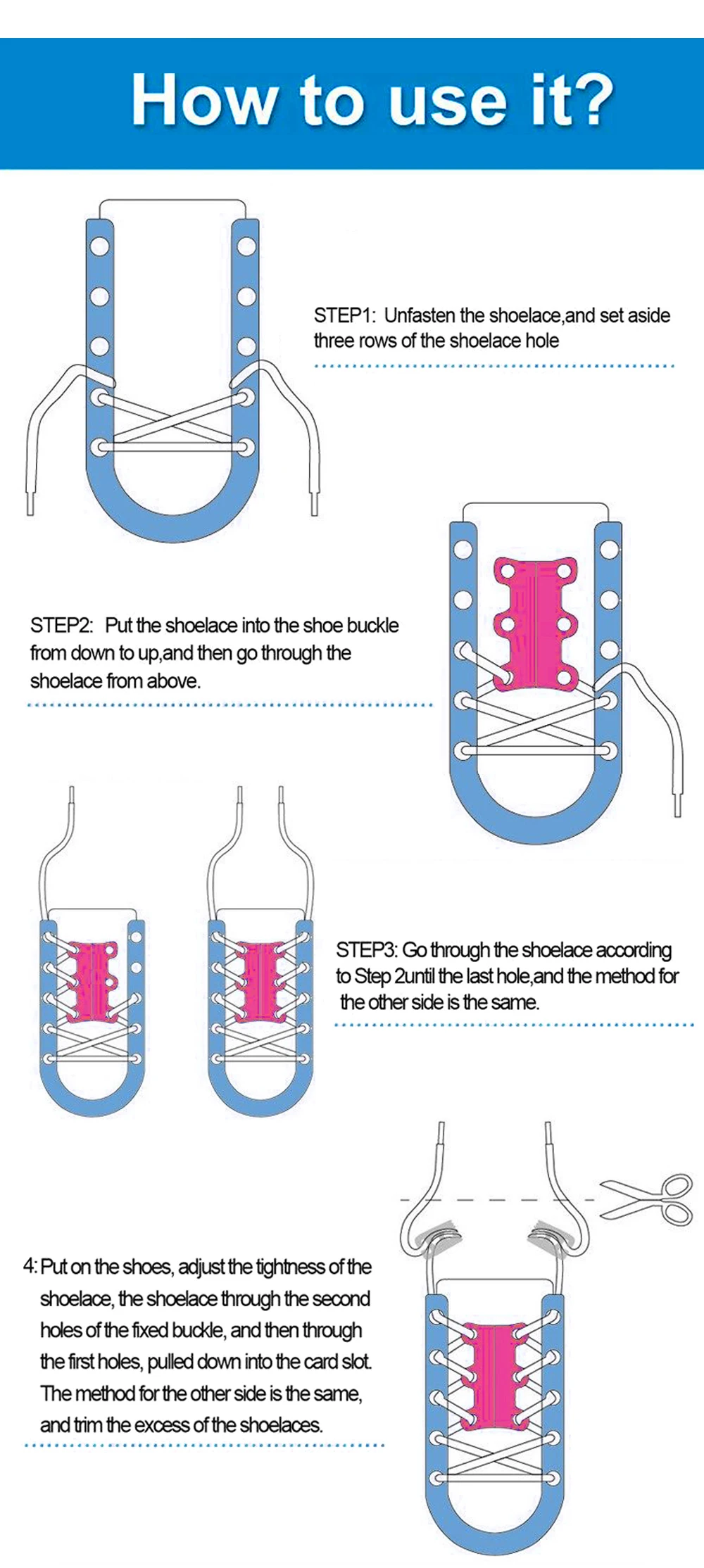 How to use it?

STEP1: Unfasten the shoelace,and set aside three rows of the shoelace hole

STEP2: Put the shoelace into the shoe buckle from down to up,and then go through the shoelace from above.

STEP3: Go through the shoelace according to Step 2until the last hole,and the method for the other side is the same.

4: Put on the shoes, adjust the tightness of the shoelace, the shoelace through the second holes of the fixed buckle, and then through the first holes, pulled down into the card slot. The method for the other side is the same, and trim the excess of the shoelaces.