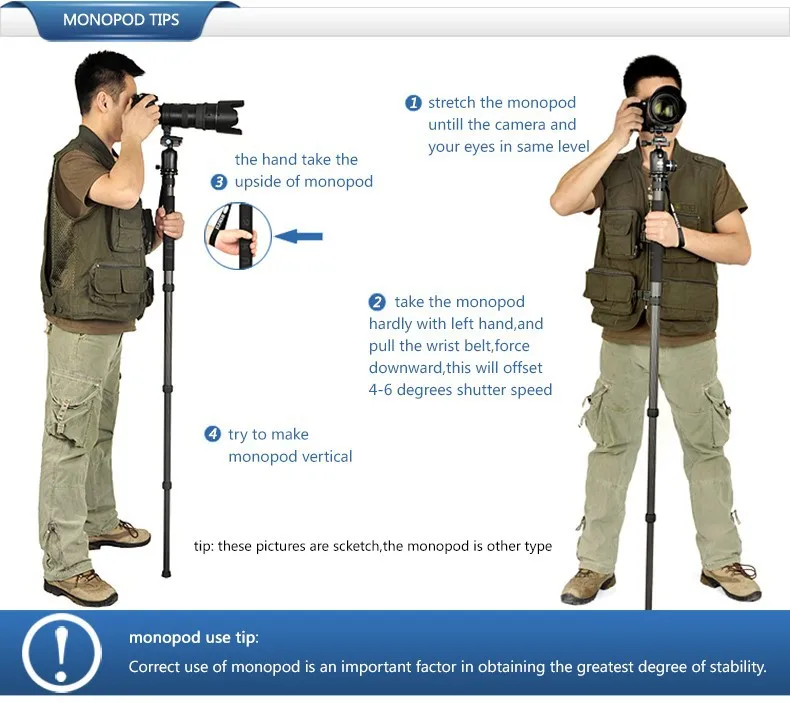 MONOPOD TIPS

1 stretch the monopod untill the camera and your eyes in same level

the hand take the
3 upside of monopod

2 take the monopod hardly with left hand,and pull the wrist belt,force downward,this will offset 4-6 degrees shutter speed

4 try to make monopod vertical

tip: these pictures are scketch,the monopod is other type

!

monopod use tip:
Correct use of monopod is an important factor in obtaining the greatest degree of stability.