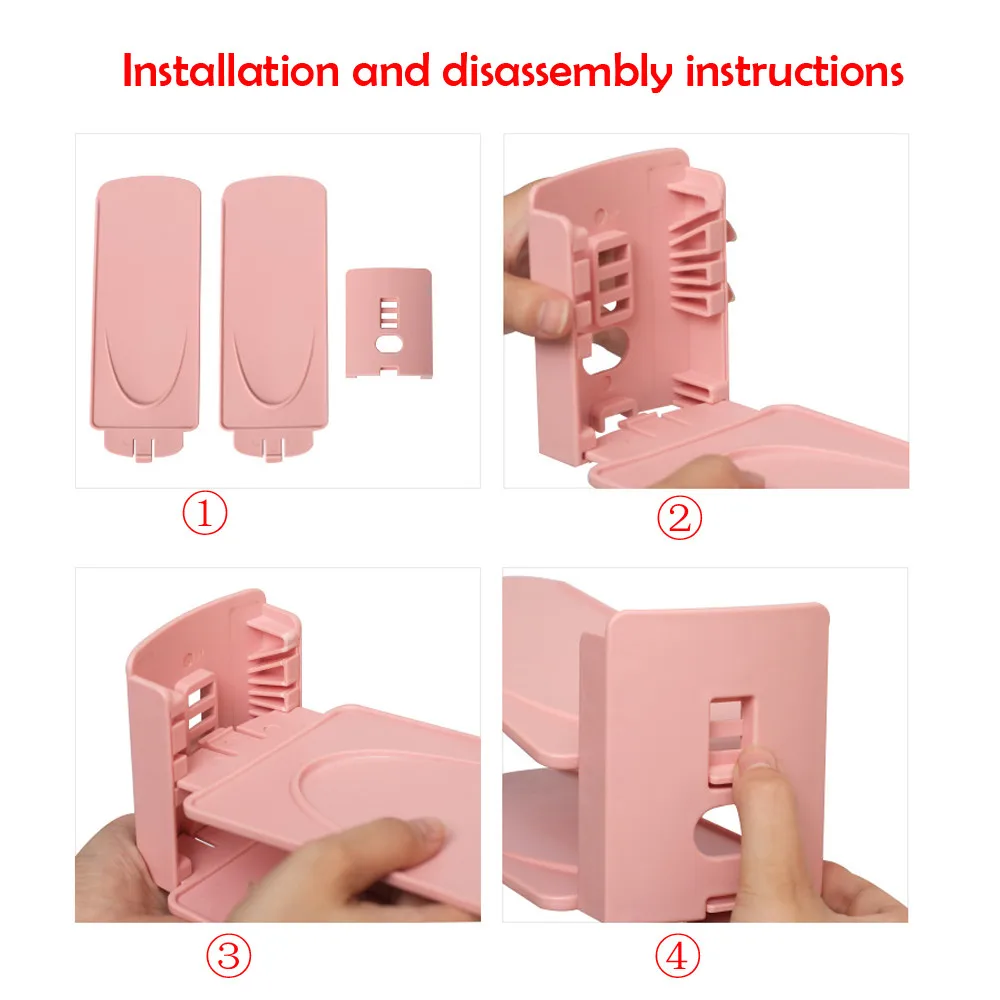 Installation and disassembly instructions

①

②

③

④