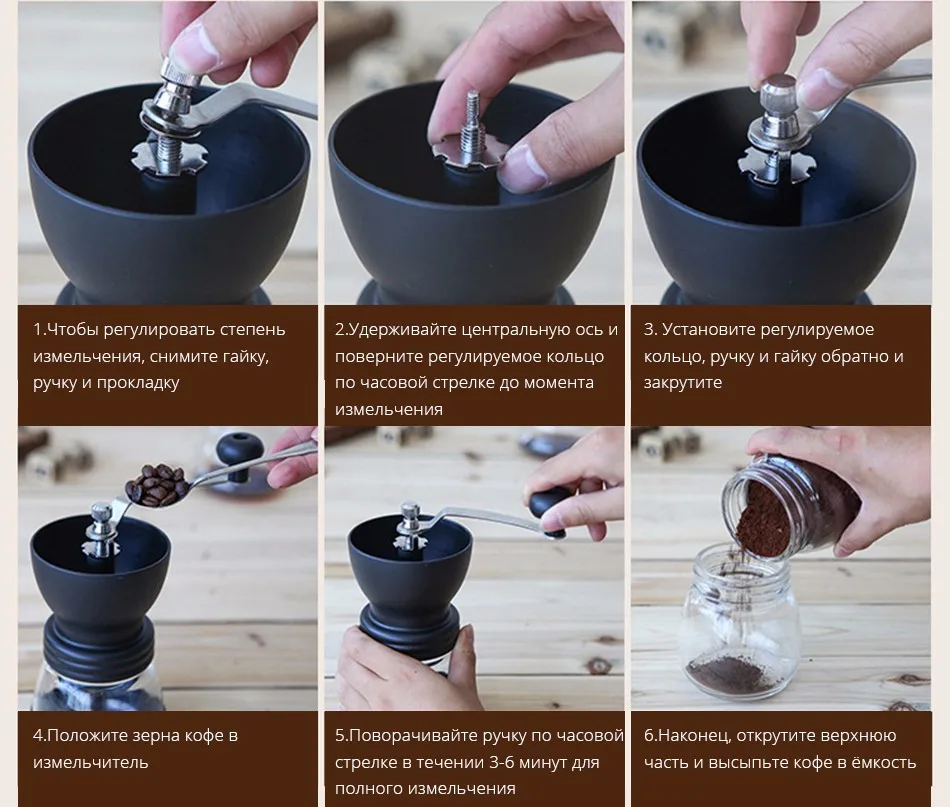 1.Чтобы регулировать степень измельчения, снимите гайку, ручку и прокладку

2.Удерживайте центральную ось и поверните регулируемое кольцо по часовой стрелке до момента измельчения

3. Установите регулируемое кольцо, ручку и гайку обратно и закрутите

4.Положите зерна кофе в измельчитель

5.Поворачивайте ручку по часовой стрелке в течении 3-6 минут для полного измельчения

6.Наконец, открутите верхнюю часть и высыпьте кофе в ёмкость