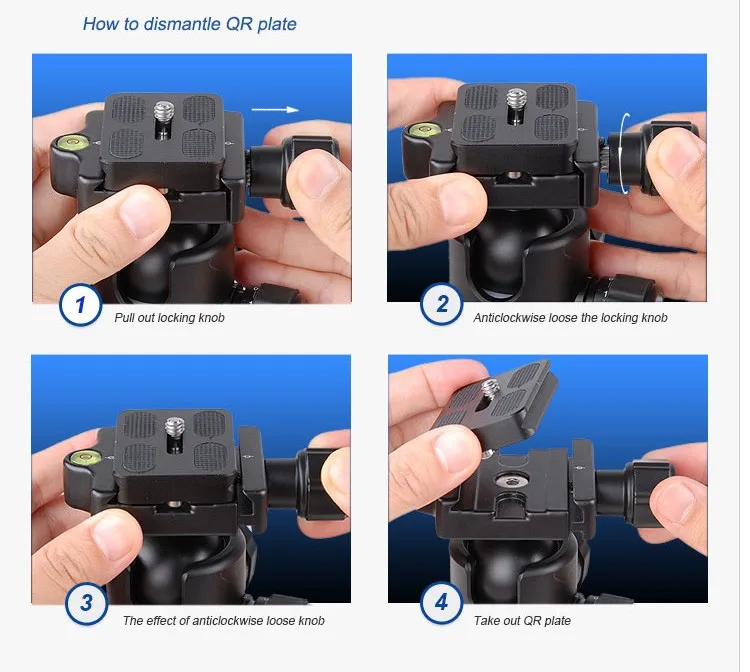 How to dismantle QR plate

1 Pull out locking knob

2 Anticlockwise loose the locking knob

3 The effect of anticlockwise loose knob

4 Take out QR plate