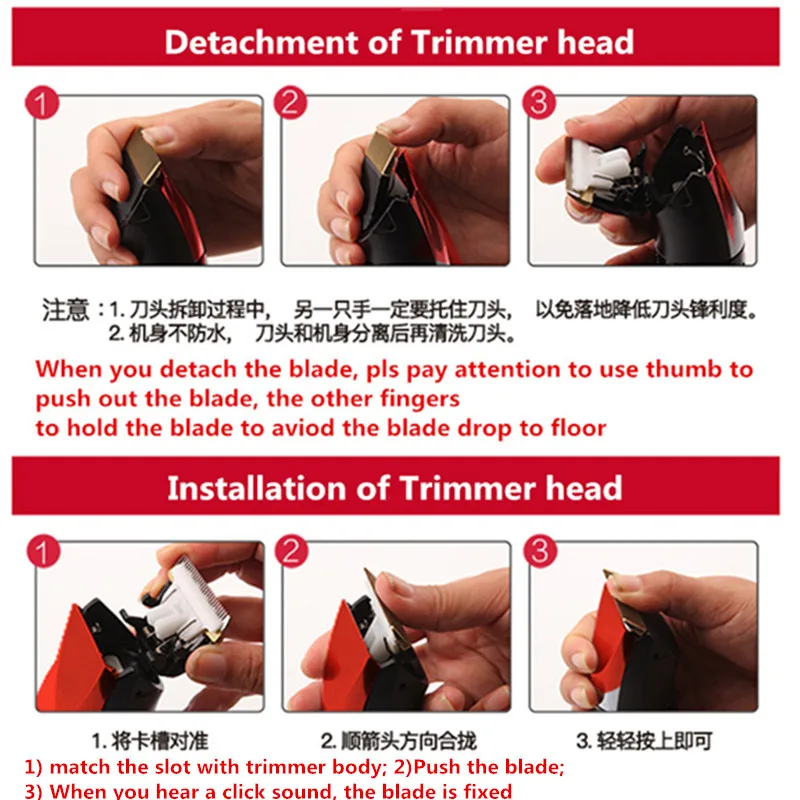 Detachment of Trimmer head

1

2

3

注意：1. 刀头拆卸过程中， 另一只手一定要托住刀头， 以免落地降低刀头锋利度。
2. 机身不防水， 刀头和机身分离后再清洗刀头。

When you detach the blade, pls pay attention to use thumb to push out the blade, the other fingers
to hold the blade to aviod the blade drop to floor

Installation of Trimmer head

1

2

3

1. 将卡槽对准

2. 顺箭头方向合拢

3. 轻轻按上即可

1) match the slot with trimmer body; 2)Push the blade;
3) When you hear a click sound, the blade is fixed