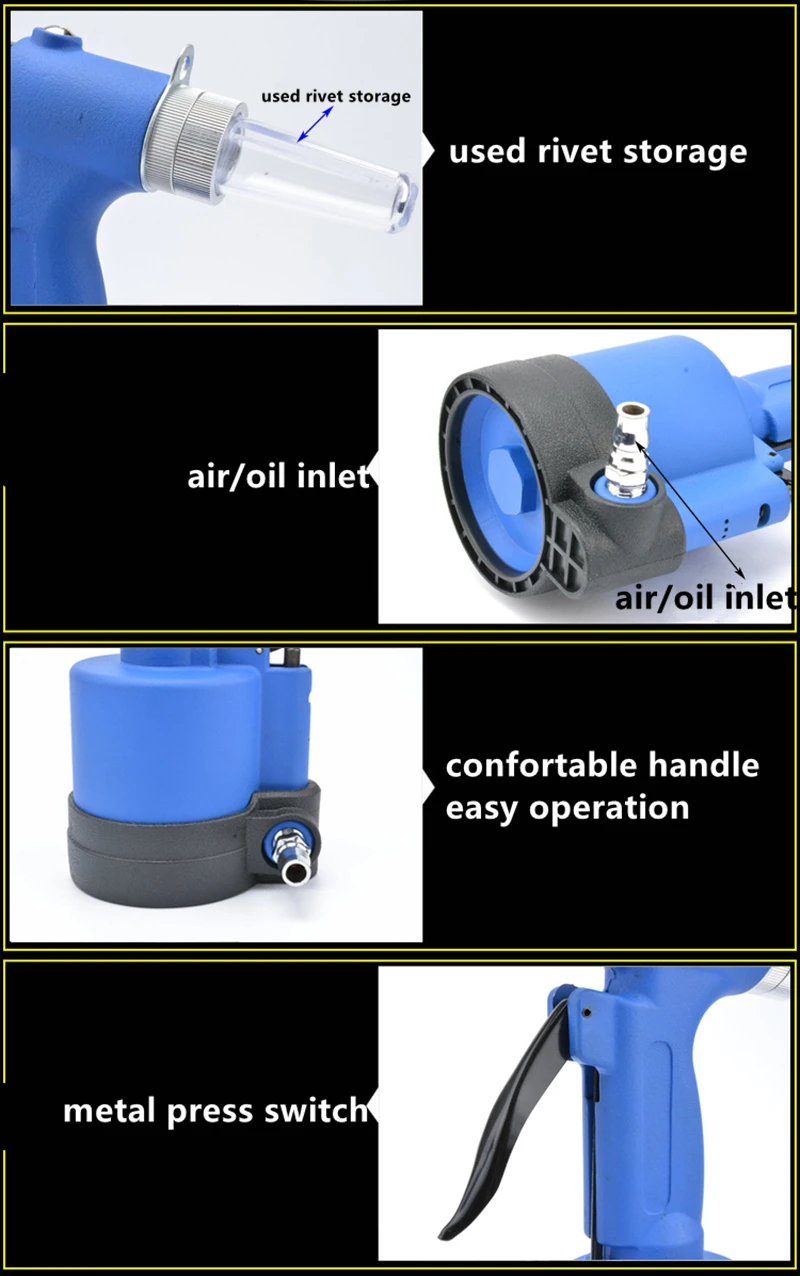 used rivet storage

used rivet storage

air/oil inlet

air/oil inlet

confortable handle
easy operation

metal press switch