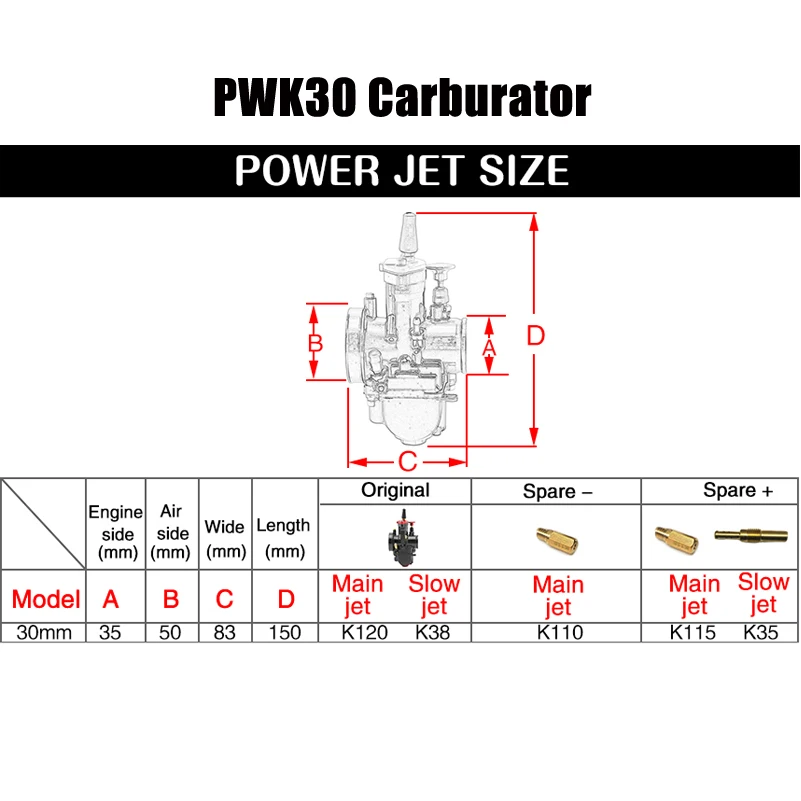 PWK30 Carburator

POWER JET SIZE

B A D C

| | Engine side (mm) | Air side (mm) | Wide (mm) | Length (mm) | Original | | Spare – | Spare + | |
|---|---|---|---|---|---|---|---|---|---|
| Model | A | B | C | D | Main jet | Slow jet | Main jet | Main jet | Slow jet |
| 30mm | 35 | 50 | 83 | 150 | K120 | K38 | K110 | K115 | K35 |