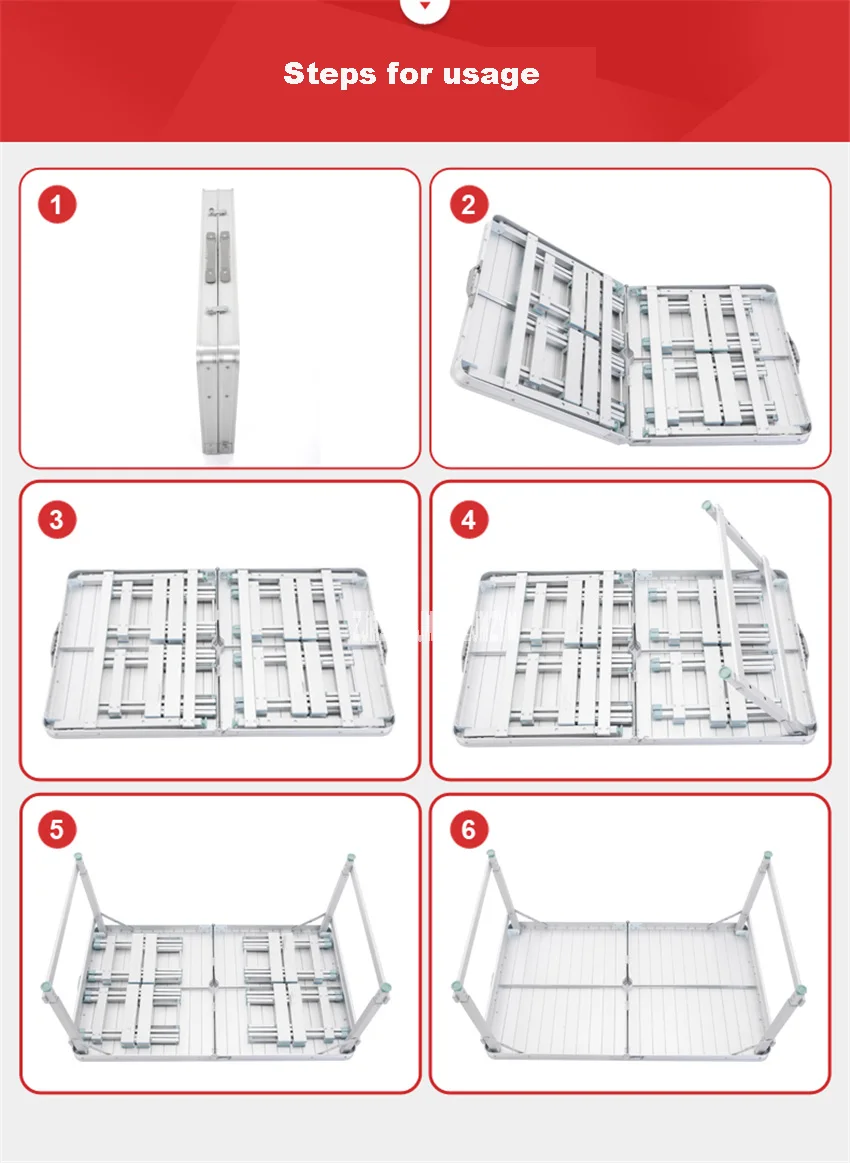 Steps for usage

1

2

3

4

5

6