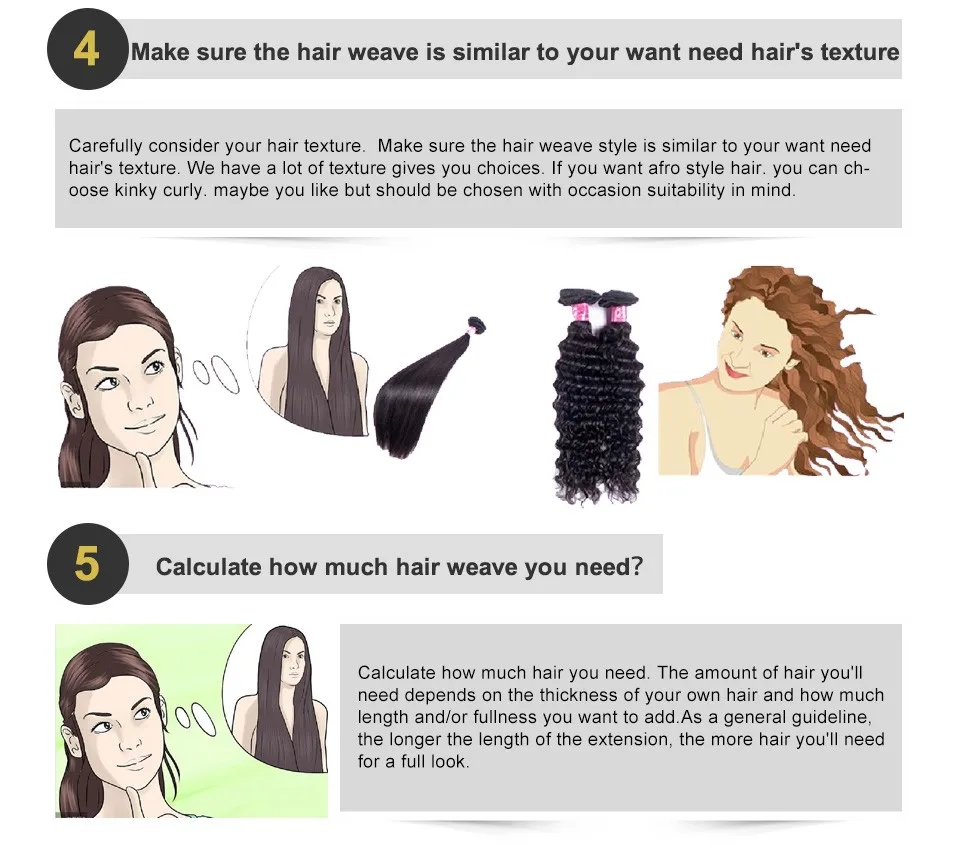 4 Make sure the hair weave is similar to your want need hair's texture

Carefully consider your hair texture. Make sure the hair weave style is similar to your want need hair's texture. We have a lot of texture gives you choices. If you want afro style hair. you can choose kinky curly. maybe you like but should be chosen with occasion suitability in mind.

5 Calculate how much hair weave you need?

Calculate how much hair you need. The amount of hair you'll need depends on the thickness of your own hair and how much length and/or fullness you want to add.As a general guideline, the longer the length of the extension, the more hair you'll need for a full look.