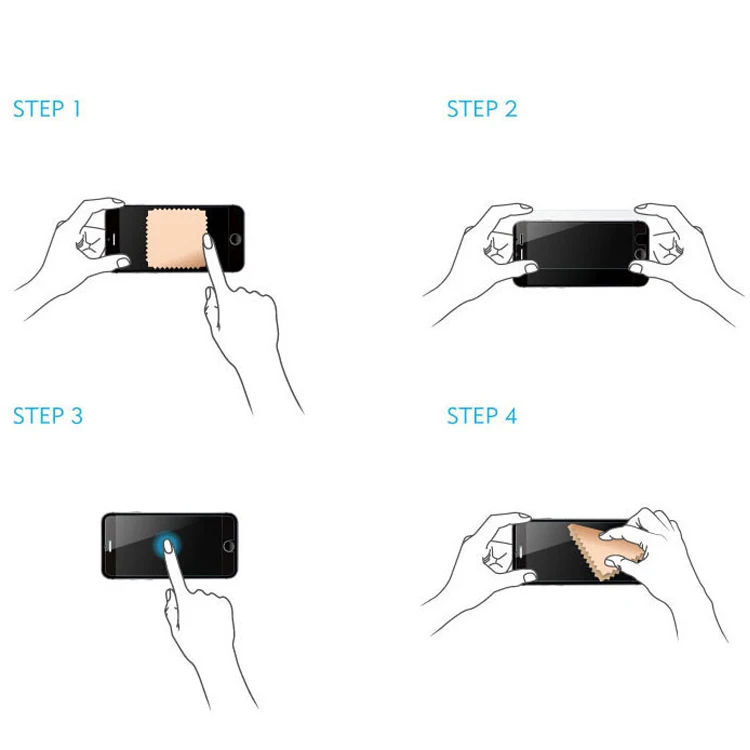 STEP 1

STEP 2

STEP 3

STEP 4