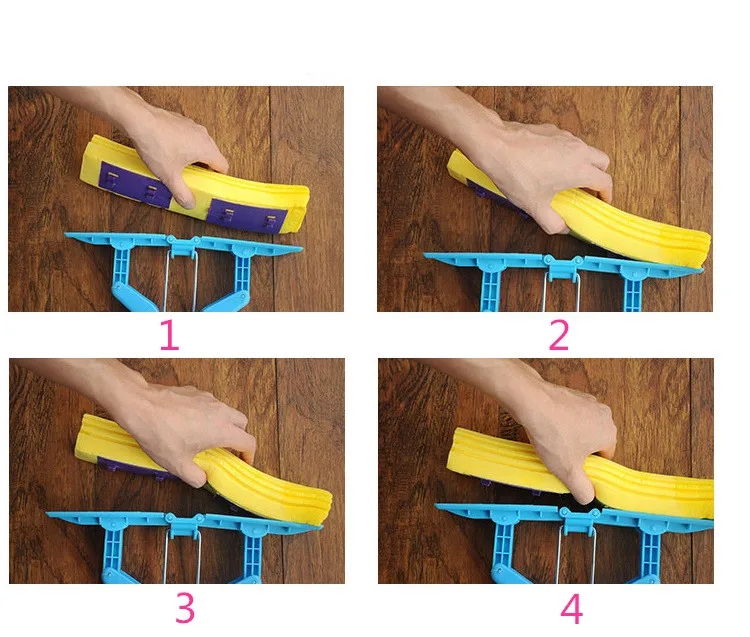 1

2

3

4