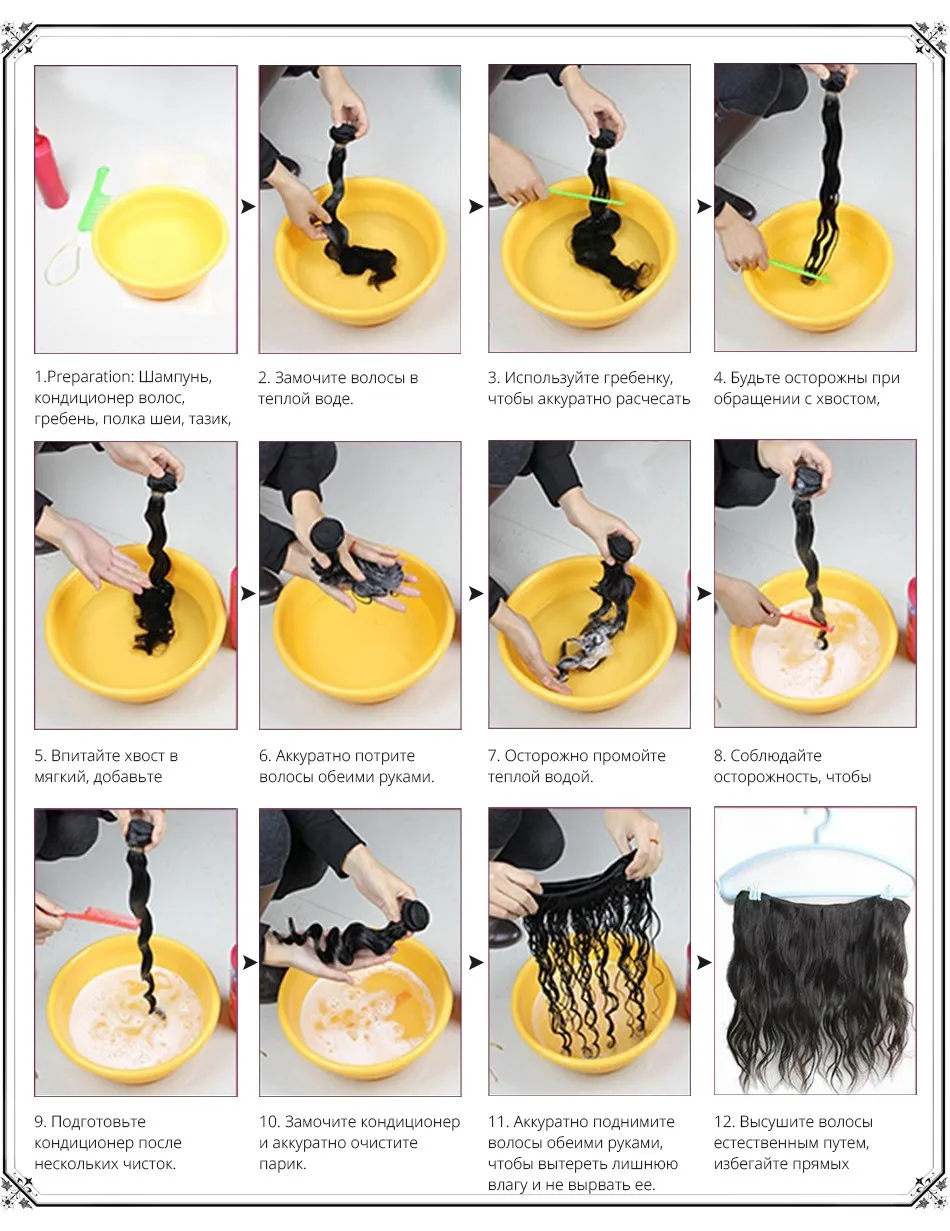 1.Preparation: Шампунь, кондиционер волос, гребень, полка шеи, тазик,

2. Замочите волосы в теплой воде.

3. Используйте гребенку, чтобы аккуратно расчесать

4. Будьте осторожны при обращении с хвостом,

5. Впитайте хвост в мягкий, добавьте

6. Аккуратно потрите волосы обеими руками.

7. Осторожно промойте теплой водой.

8. Соблюдайте осторожность, чтобы

9. Подготовьте кондиционер после нескольких чисток.

10. Замочите кондиционер и аккуратно очистите парик.

11. Аккуратно поднимите волосы обеими руками, чтобы вытереть лишнюю влагу и не вырвать ее.

12. Высушите волосы естественным путем, избегайте прямых