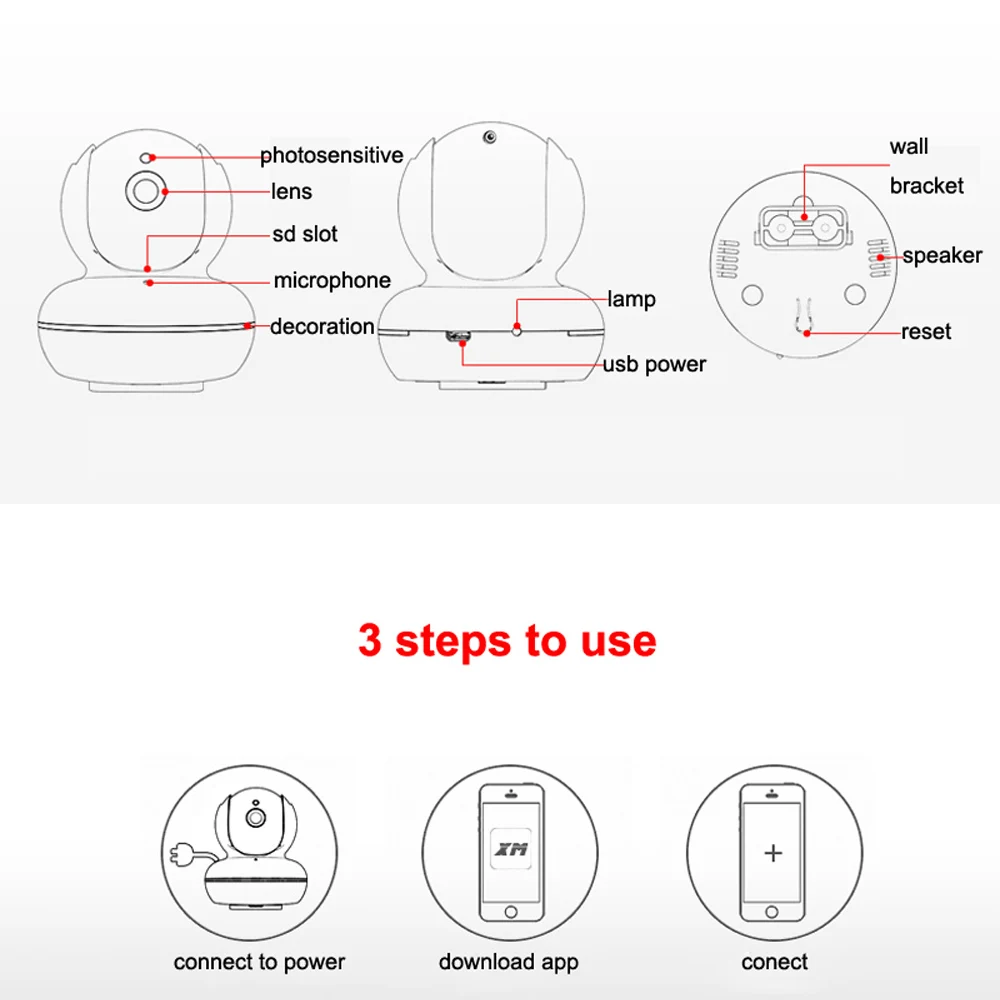 photosensitive
lens
sd slot
microphone
decoration

lamp
usb power

wall
bracket
speaker
reset

3 steps to use

XM

+

connect to power
download app
conect