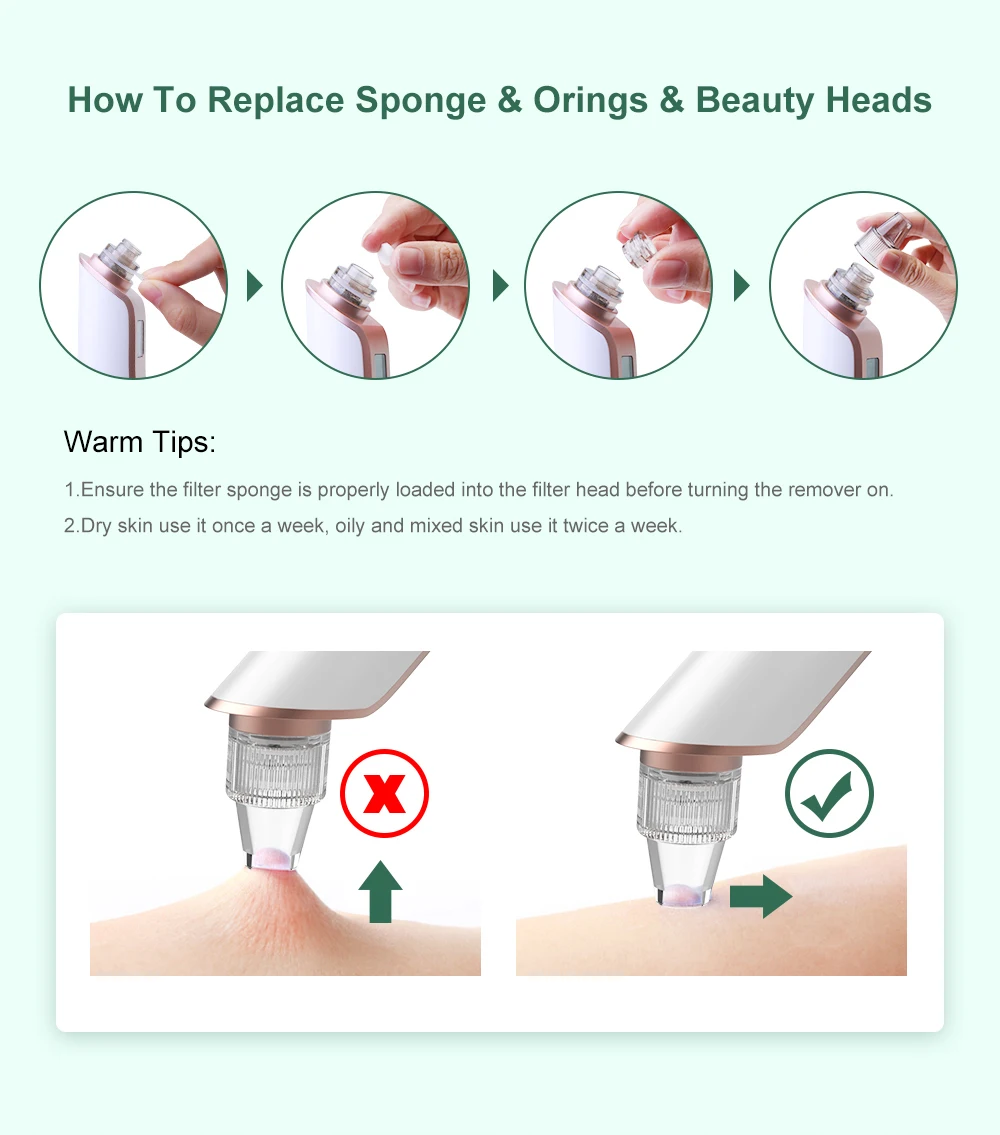 How To Replace Sponge & Orings & Beauty Heads

Warm Tips:

1.Ensure the filter sponge is properly loaded into the filter head before turning the remover on.

2.Dry skin use it once a week, oily and mixed skin use it twice a week.