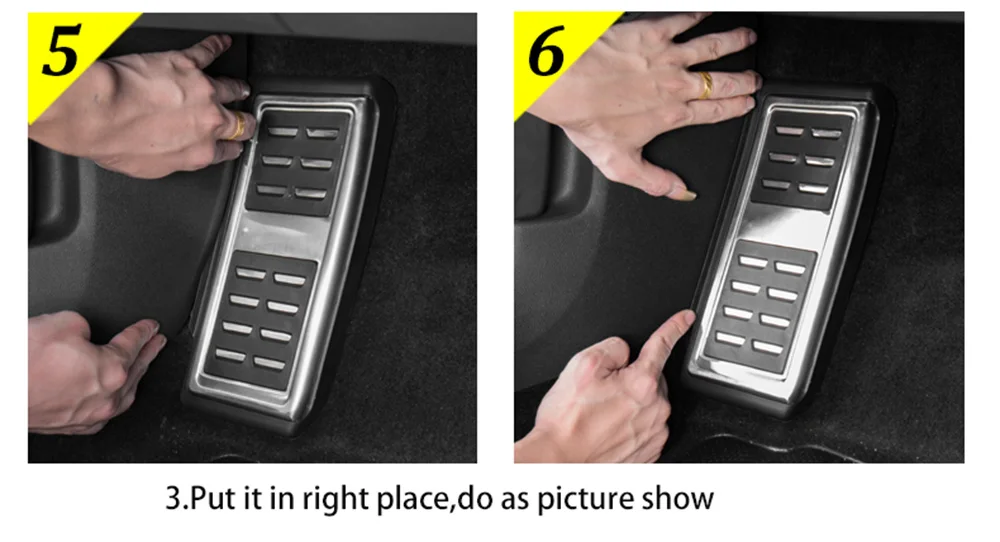 5

6

3.Put it in right place,do as picture show