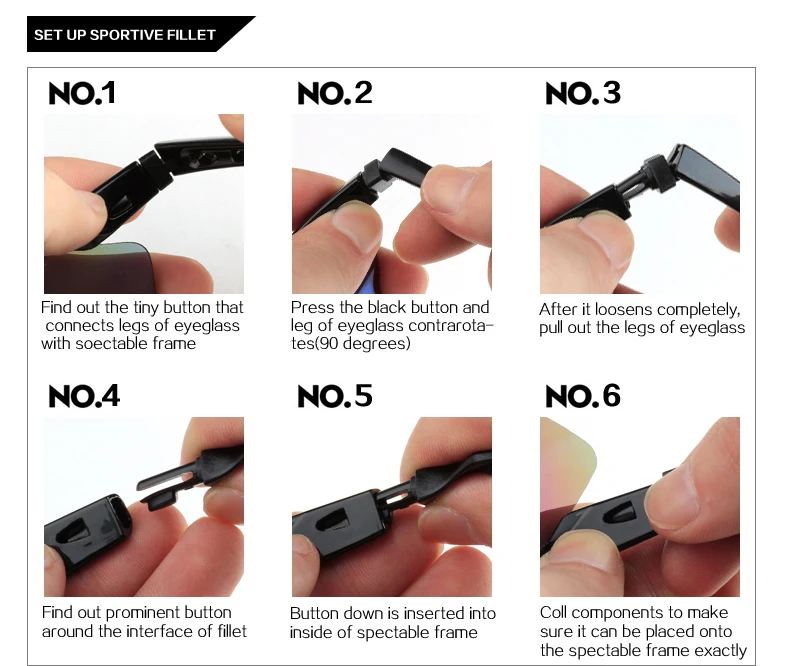 SET UP SPORTIVE FILLET

NO.1

Find out the tiny button that connects legs of eyeglass with soectable frame

NO.2

Press the black button and leg of eyeglass contrarotates(90 degrees)

NO.3

After it loosens completely, pull out the legs of eyeglass

NO.4

Find out prominent button around the interface of fillet

NO.5

Button down is inserted into inside of spectable frame

NO.6

Coll components to make sure it can be placed onto the spectable frame exactly