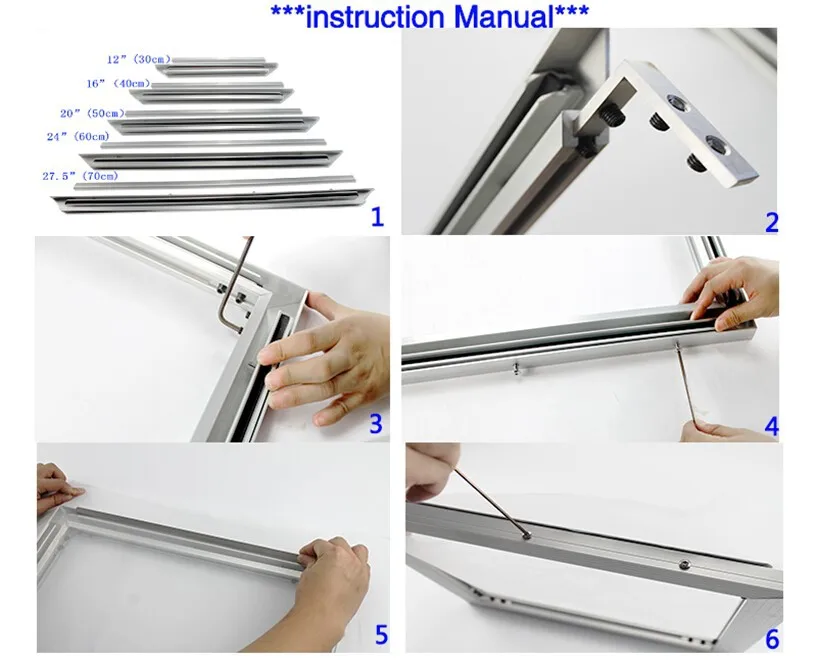 ***instruction Manual***

12" (30cm)
16" (40cm)
20" (50cm)
24" (60cm)
27.5" (70cm)

1

2

3

4

5

6