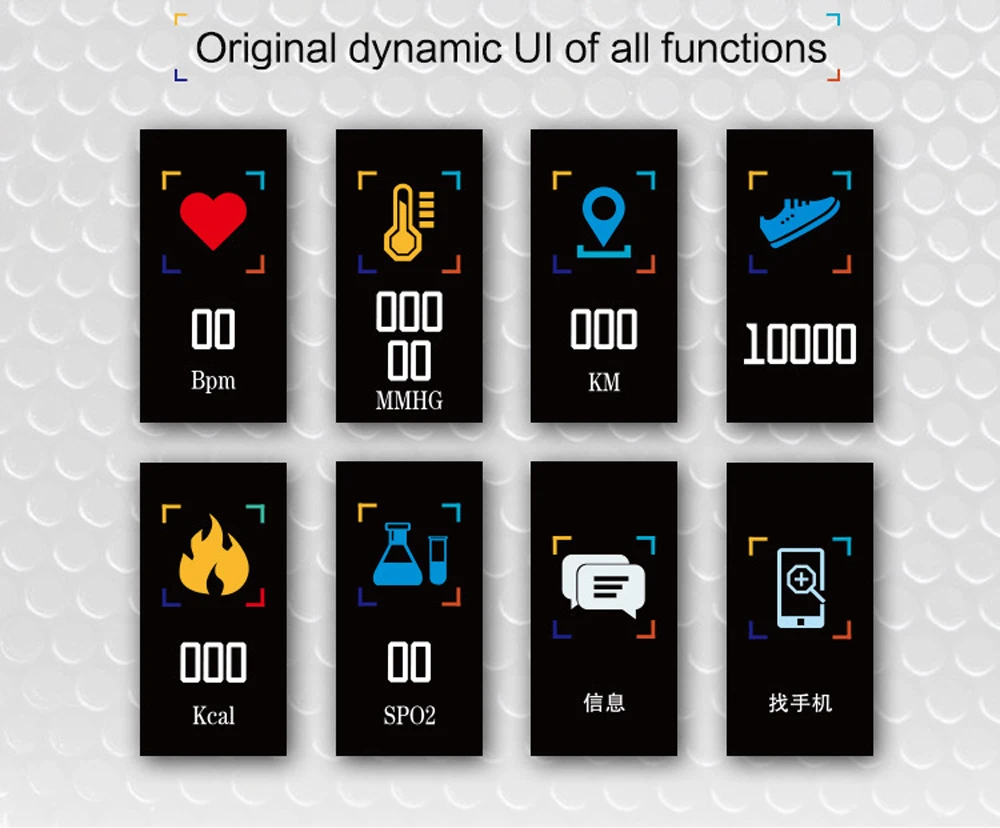 Original dynamic UI of all functions

00
Bpm

000
00
MMHG

000
KM

10000

000
Kcal

00
SPO2

信息

找手机