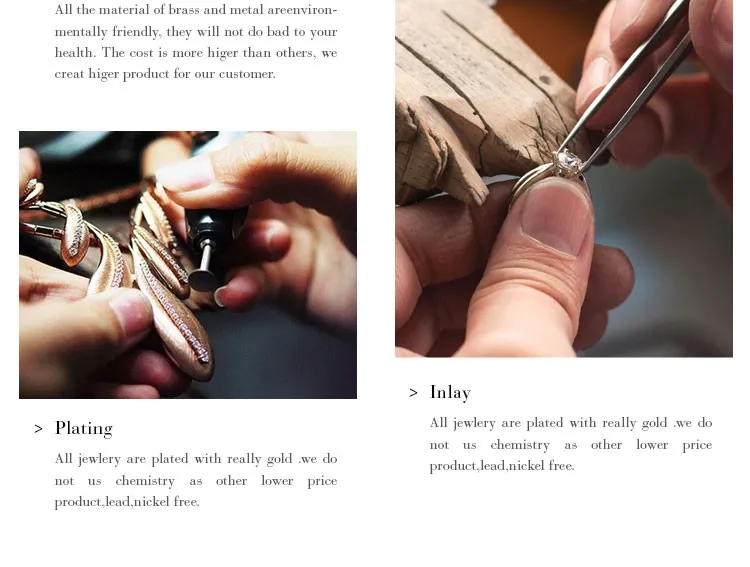 All the material of brass and metal areenvironmentally friendly, they will not do bad to your health. The cost is more higer than others, we creat higer product for our customer.

> Plating

All jewlery are plated with really gold .we do not us chemistry as other lower price product,lead,nickel free.

> Inlay

All jewlery are plated with really gold .we do not us chemistry as other lower price product,lead,nickel free.