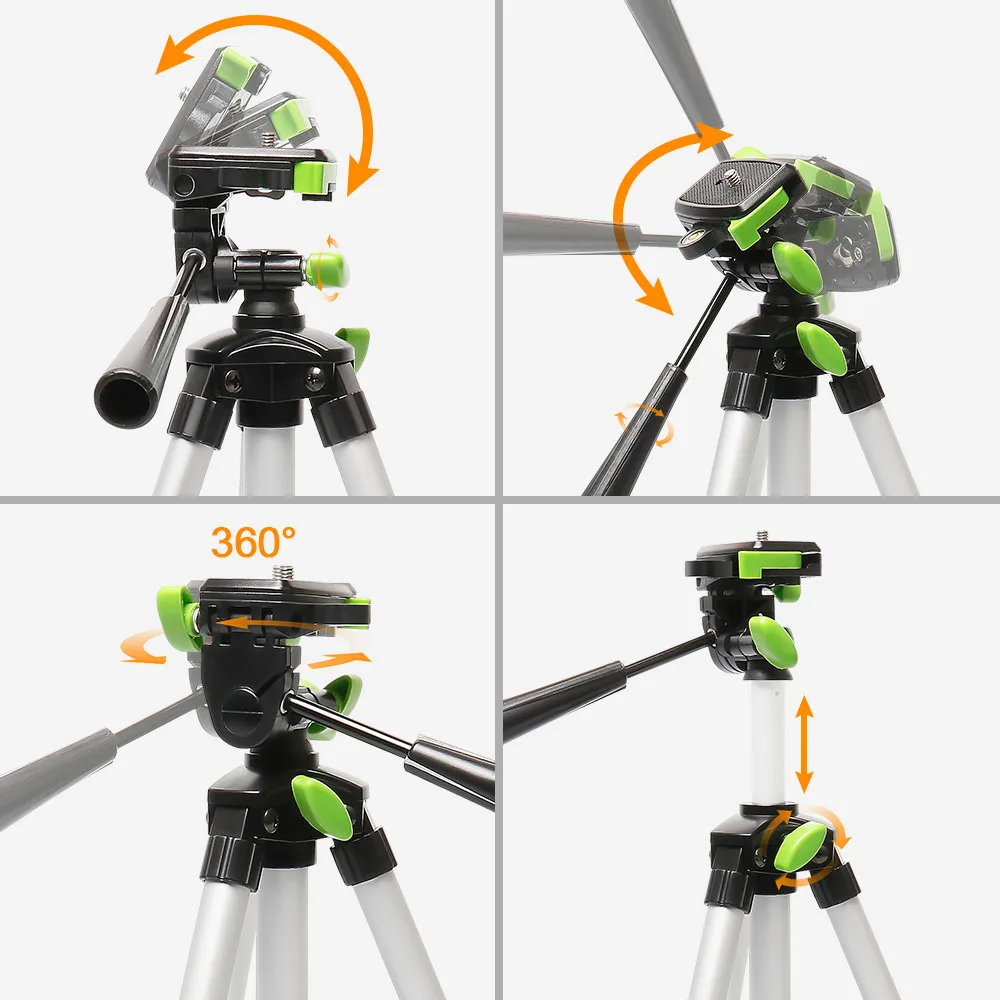 360°