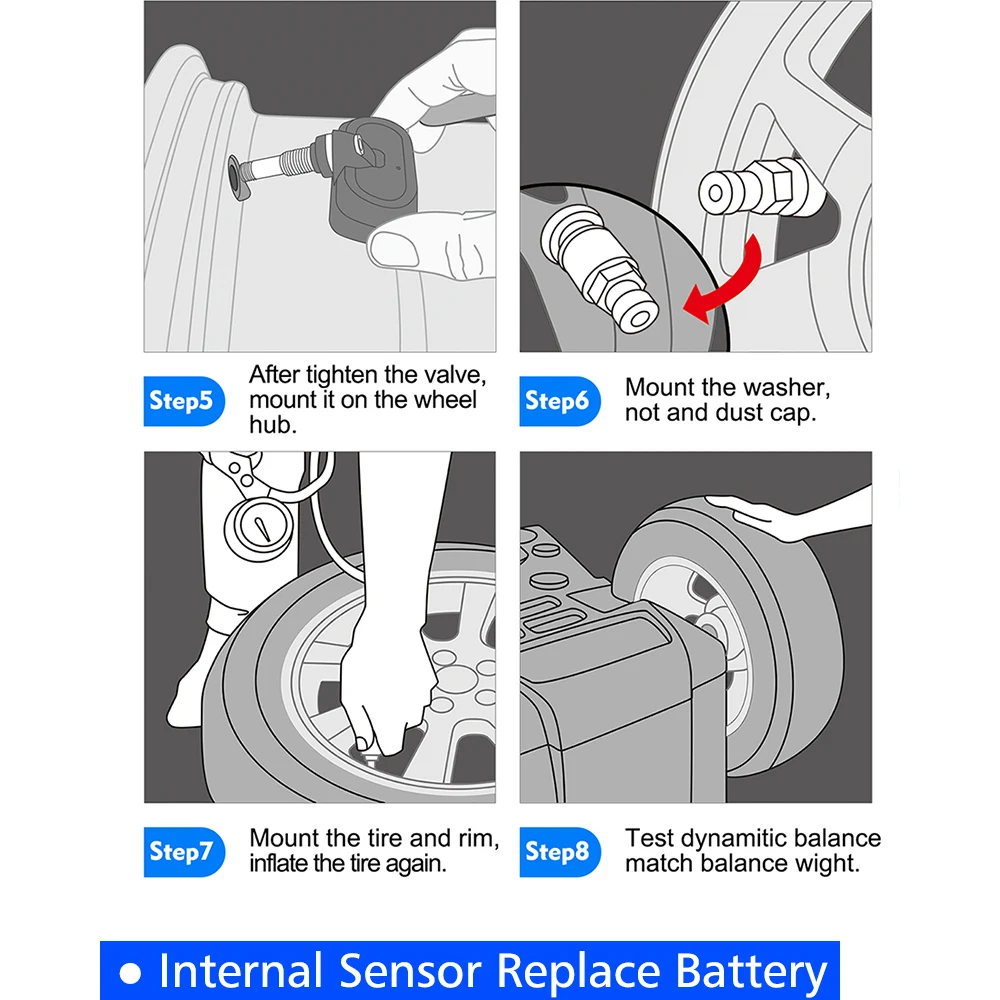 Step5 After tighten the valve, mount it on the wheel hub.

Step6 Mount the washer, not and dust cap.

Step7 Mount the tire and rim, inflate the tire again.

Step8 Test dynamitic balance match balance wight.

● Internal Sensor Replace Battery