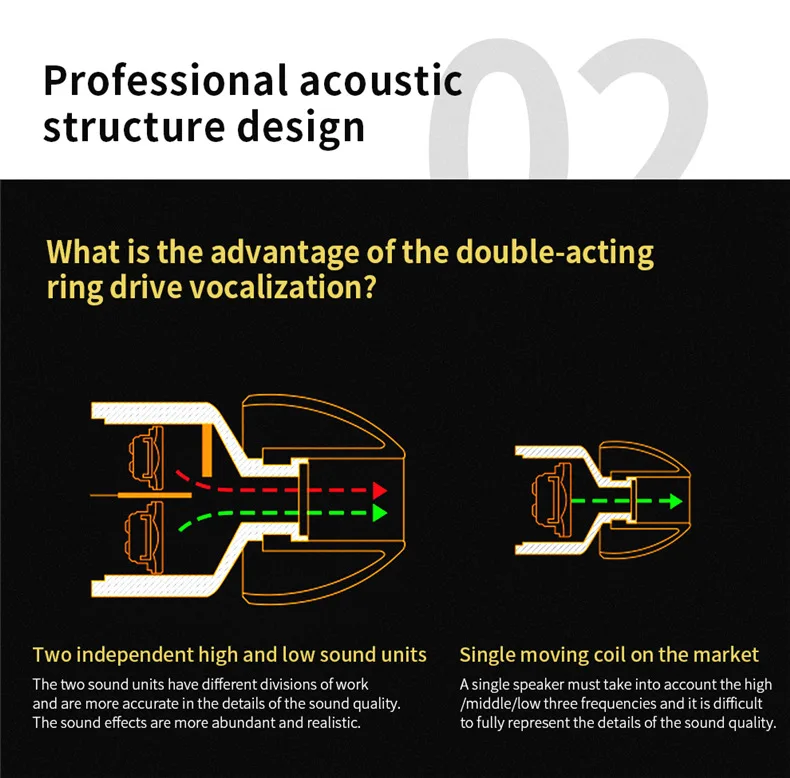 Professional acoustic structure design

02

What is the advantage of the double-acting ring drive vocalization?

Two independent high and low sound units

The two sound units have different divisions of work and are more accurate in the details of the sound quality. The sound effects are more abundant and realistic.

Single moving coil on the market

A single speaker must take into account the high /middle/low three frequencies and it is difficult to fully represent the details of the sound quality.