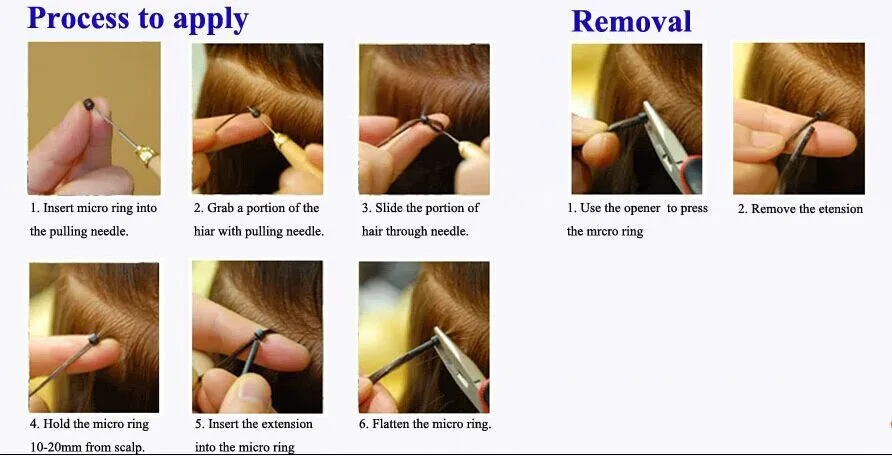 Process to apply

1. Insert micro ring into the pulling needle.

2. Grab a portion of the hiar with pulling needle.

3. Slide the portion of hair through needle.

4. Hold the micro ring 10-20mm from scalp.

5. Insert the extension into the micro ring

6. Flatten the micro ring.

Removal

1. Use the opener to press the mrcro ring

2. Remove the etension