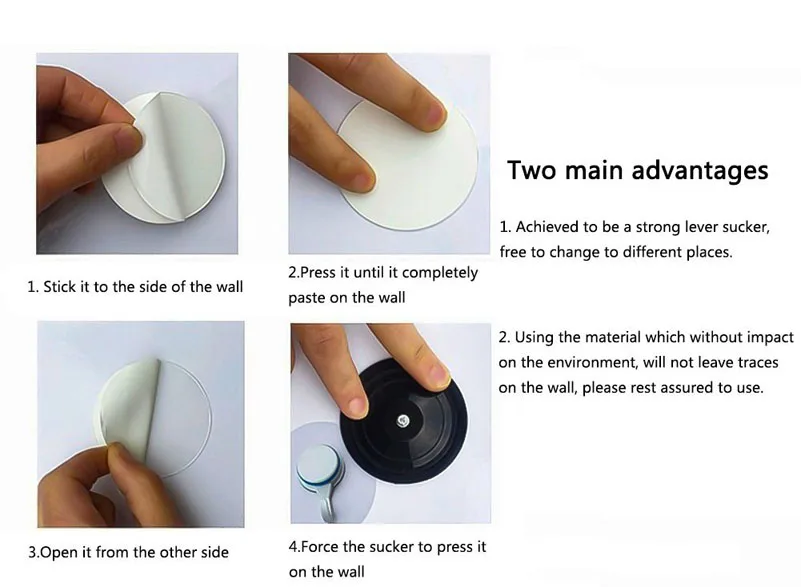 1. Stick it to the side of the wall

2.Press it until it completely paste on the wall

3.Open it from the other side

4.Force the sucker to press it on the wall

Two main advantages

1. Achieved to be a strong lever sucker, free to change to different places.

2. Using the material which without impact on the environment, will not leave traces on the wall, please rest assured to use.