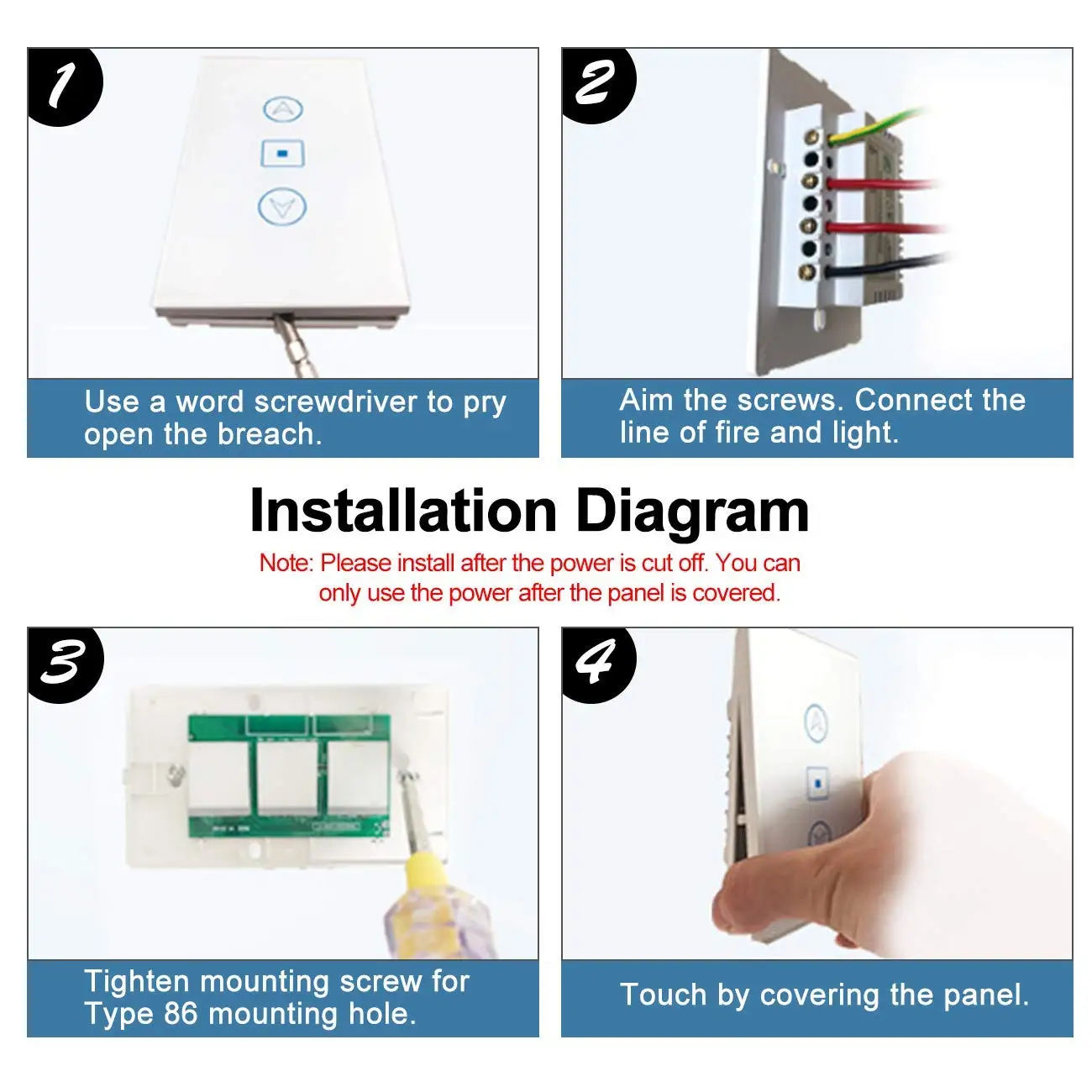 1

Use a word screwdriver to pry open the breach.

2

Aim the screws. Connect the line of fire and light.

Installation Diagram

Note: Please install after the power is cut off. You can only use the power after the panel is covered.

3

Tighten mounting screw for Type 86 mounting hole.

4

Touch by covering the panel.