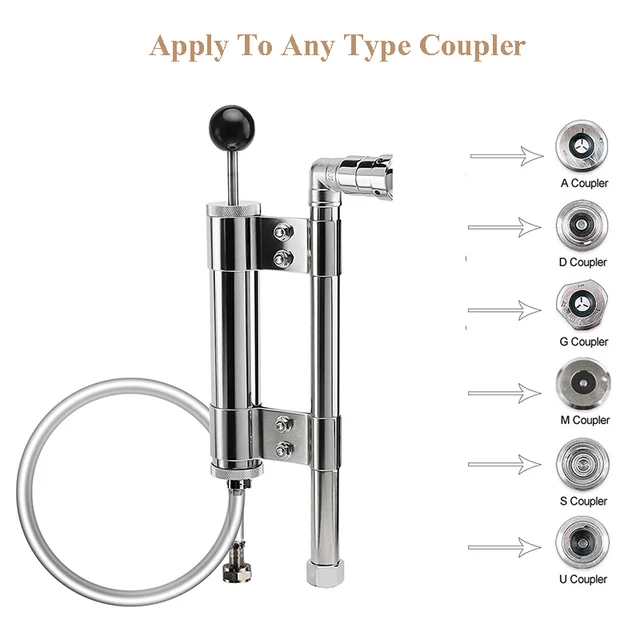 Apply To Any Type Coupler

A Coupler

D Coupler

G Coupler

M Coupler

S Coupler

U Coupler