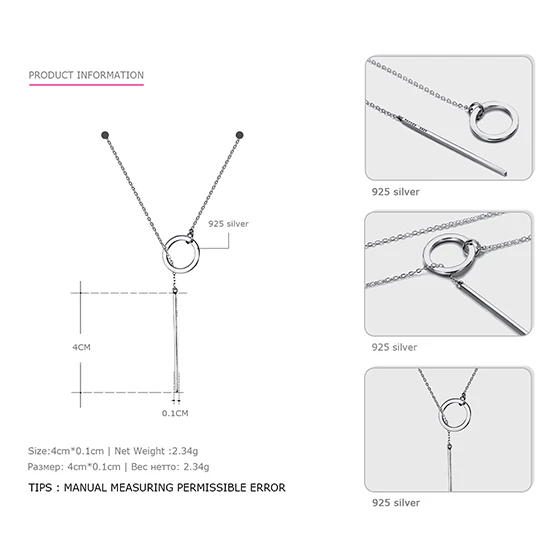 PRODUCT INFORMATION

925 silver

4CM

0.1CM

Size:4cm*0.1cm | Net Weight :2.34g
Размер: 4cm*0.1cm | Вес нетто: 2.34g

TIPS : MANUAL MEASURING PERMISSIBLE ERROR

925 silver

925 silver

925 silver