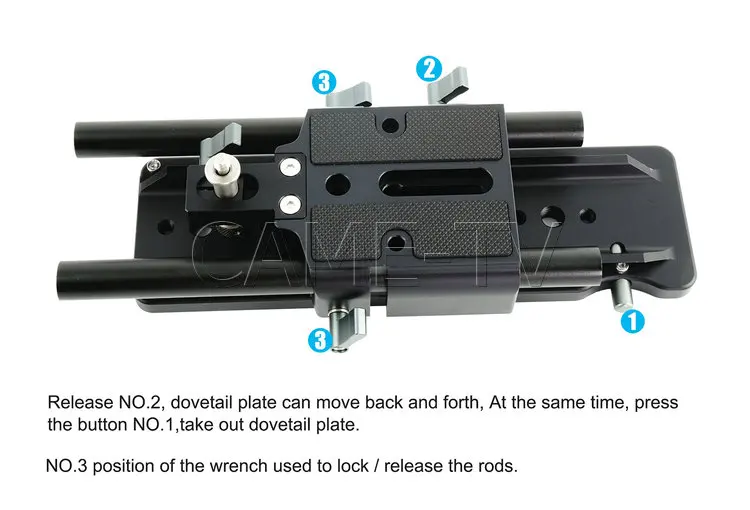 3
2
CAME-TV
3
1

Release NO.2, dovetail plate can move back and forth, At the same time, press the button NO.1,take out dovetail plate.

NO.3 position of the wrench used to lock / release the rods.