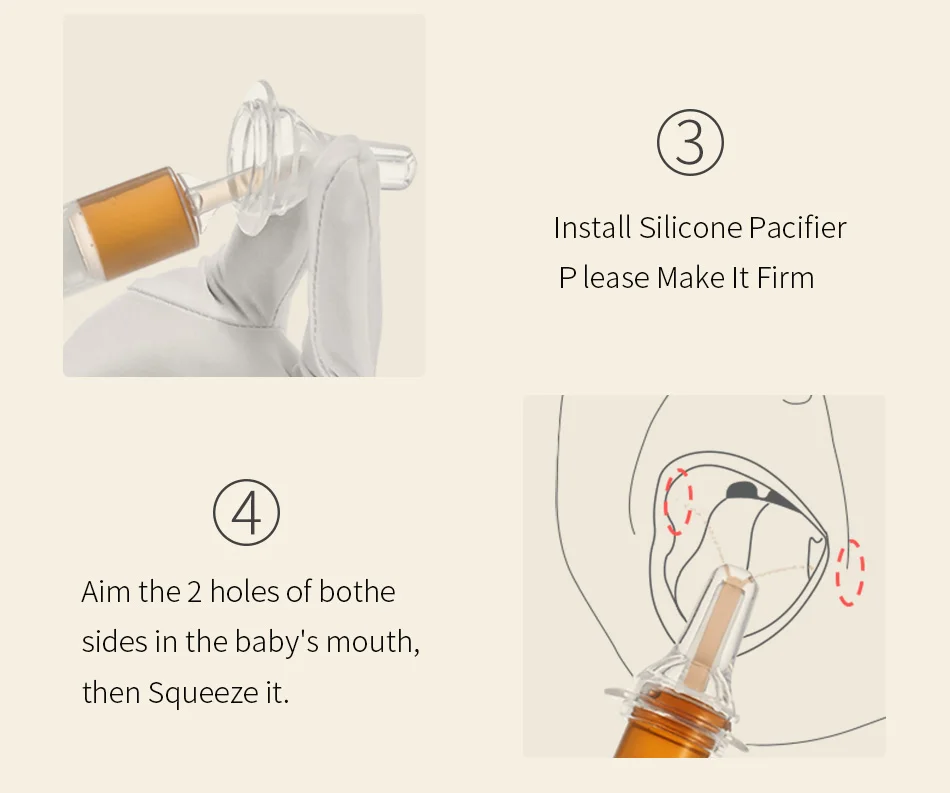 ③

Install Silicone Pacifier
P lease Make It Firm

④

Aim the 2 holes of bothe sides in the baby's mouth, then Squeeze it.