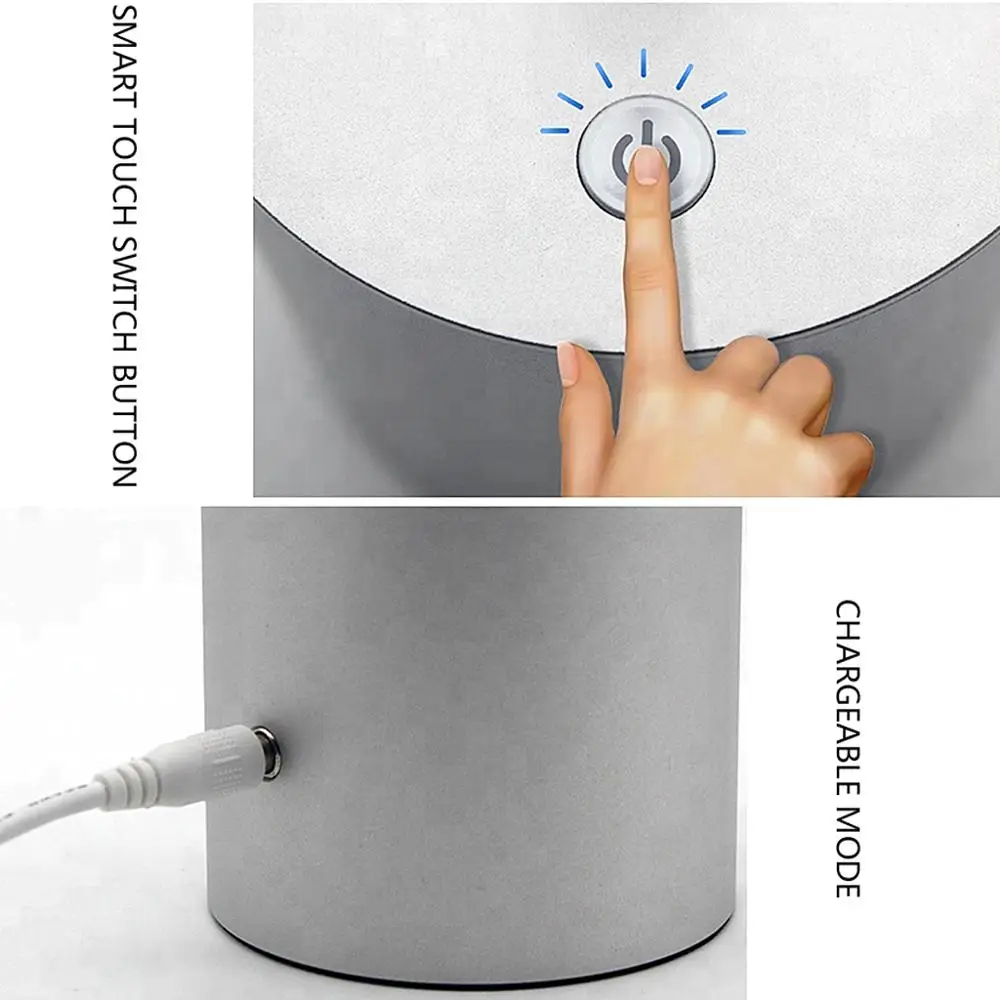 SMART TOUCH SWITCH BUTTON

CHARGEABLE MODE