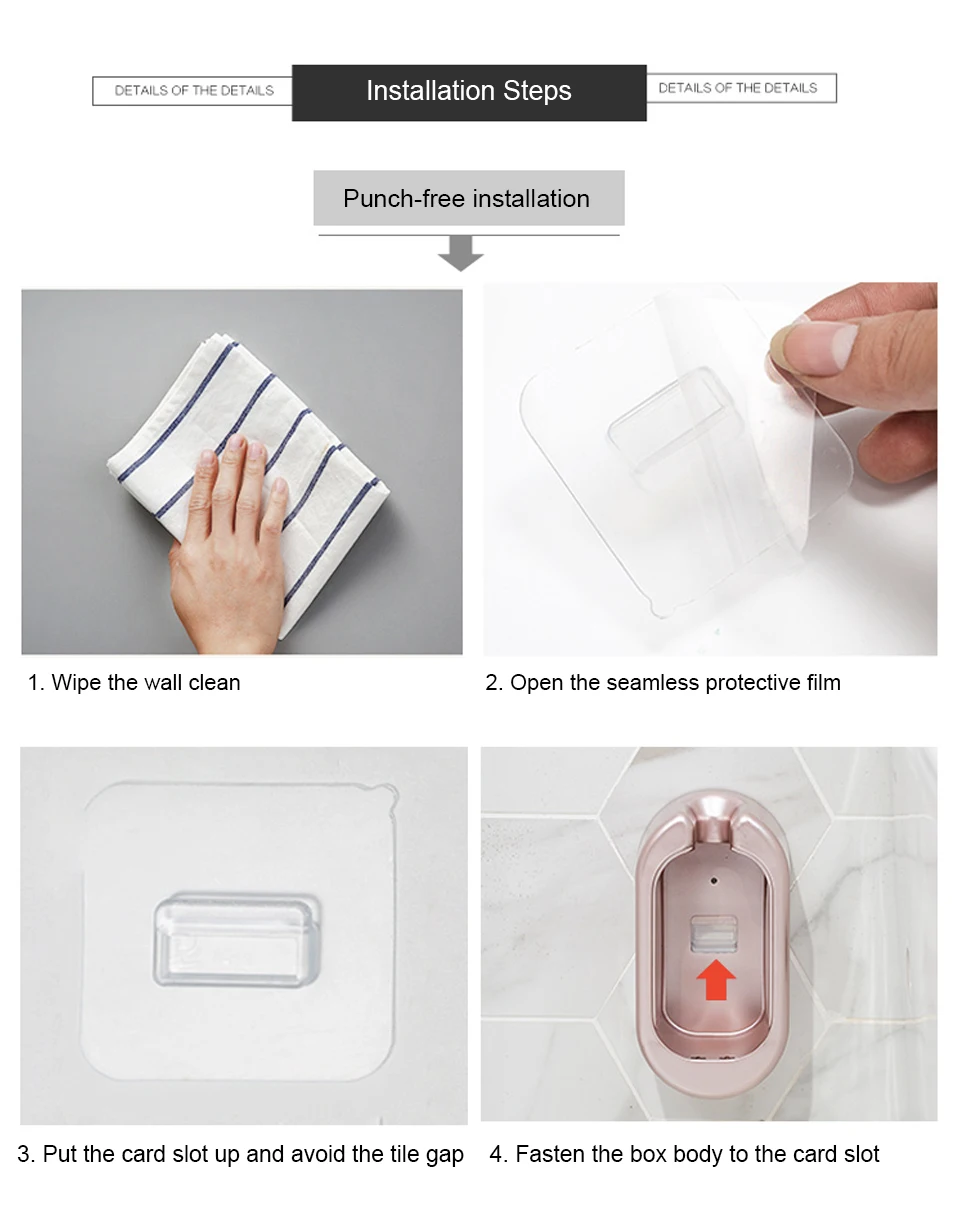 DETAILS OF THE DETAILS

Installation Steps

DETAILS OF THE DETAILS

Punch-free installation

1. Wipe the wall clean

2. Open the seamless protective film

3. Put the card slot up and avoid the tile gap

4. Fasten the box body to the card slot