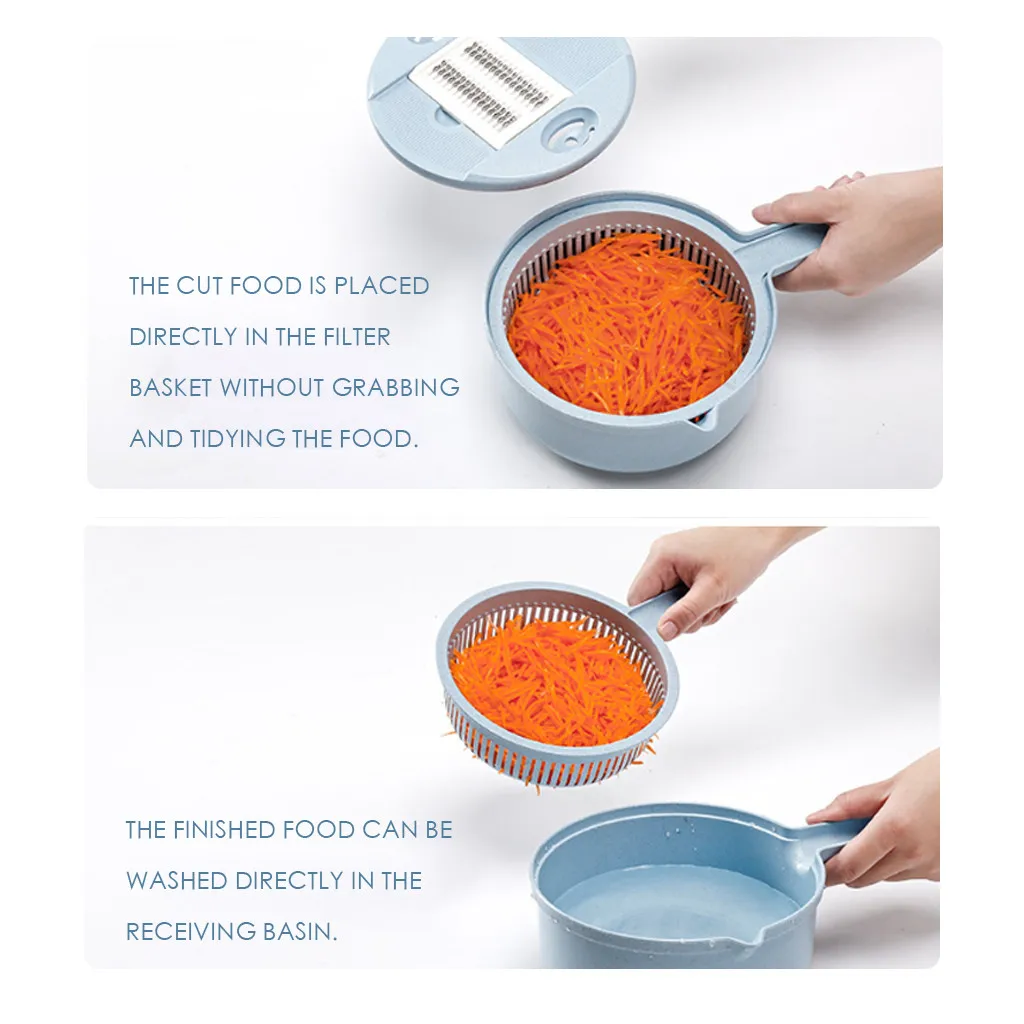 THE CUT FOOD IS PLACED DIRECTLY IN THE FILTER BASKET WITHOUT GRABBING AND TIDYING THE FOOD.

THE FINISHED FOOD CAN BE WASHED DIRECTLY IN THE RECEIVING BASIN.