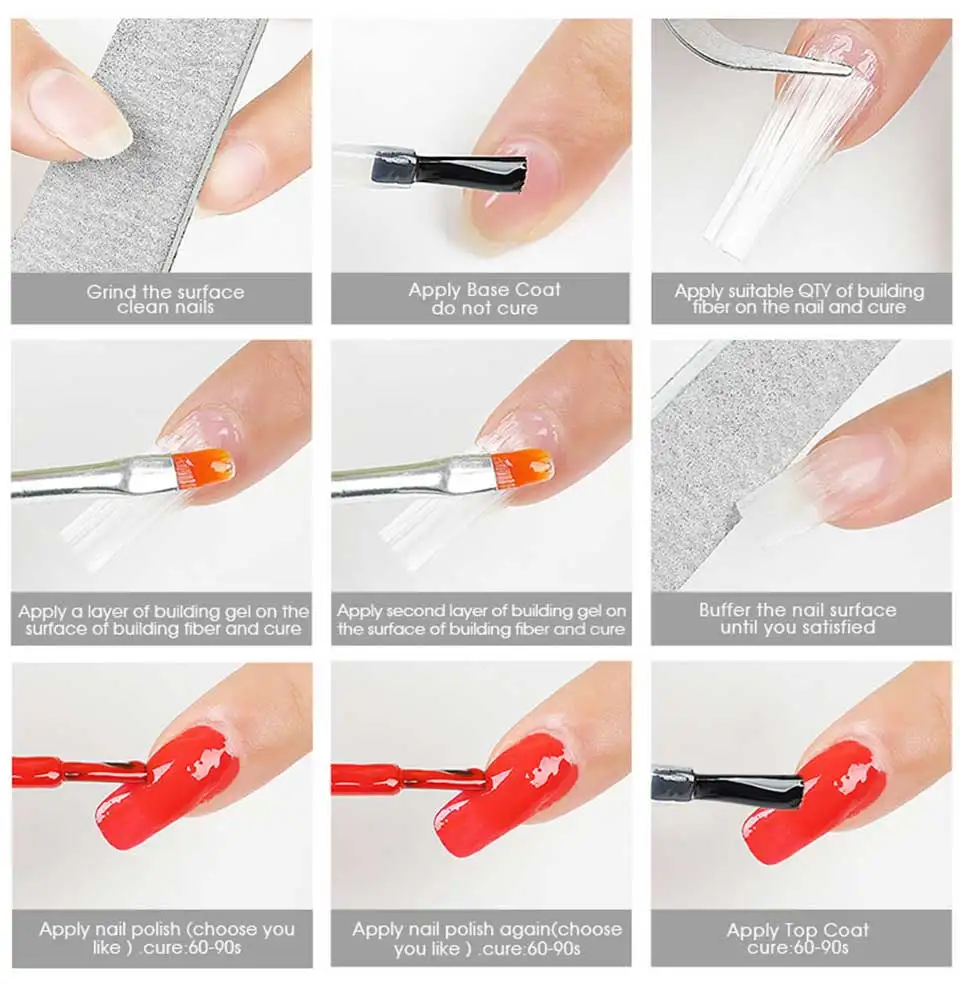 Grind the surface clean nails

Apply Base Coat do not cure

Apply suitable QTY of building fiber on the nail and cure

Apply a layer of building gel on the surface of building fiber and cure

Apply second layer of building gel on the surface of building fiber and cure

Buffer the nail surface until you satisfied

Apply nail polish (choose you like ) .cure:60-90s

Apply nail polish again(choose you like ) .cure:60-90s

Apply Top Coat cure:60-90s