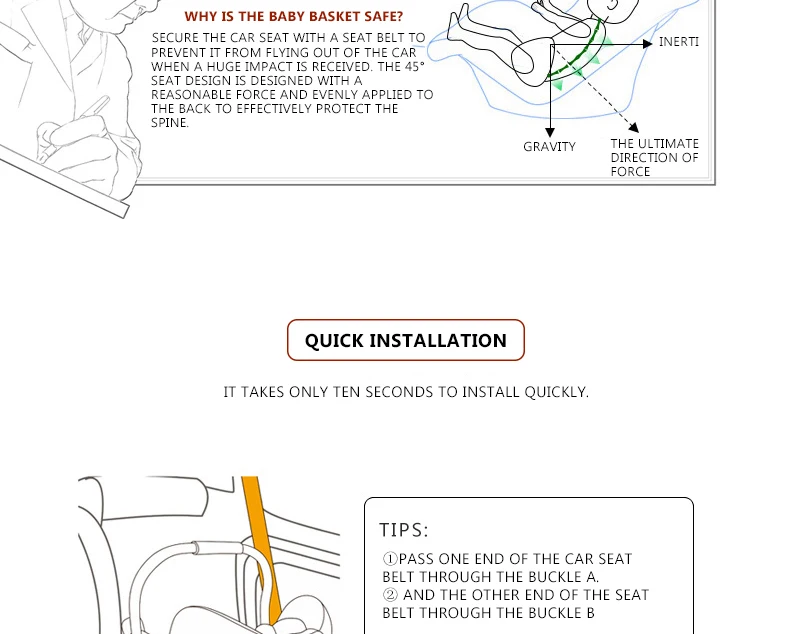 WHY IS THE BABY BASKET SAFE?

SECURE THE CAR SEAT WITH A SEAT BELT TO PREVENT IT FROM FLYING OUT OF THE CAR WHEN A HUGE IMPACT IS RECEIVED. THE 45° SEAT DESIGN IS DESIGNED WITH A REASONABLE FORCE AND EVENLY APPLIED TO THE BACK TO EFFECTIVELY PROTECT THE SPINE.

INERTI

GRAVITY

THE ULTIMATE DIRECTION OF FORCE

QUICK INSTALLATION

IT TAKES ONLY TEN SECONDS TO INSTALL QUICKLY.

TIPS:

①PASS ONE END OF THE CAR SEAT BELT THROUGH THE BUCKLE A.
② AND THE OTHER END OF THE SEAT BELT THROUGH THE BUCKLE B