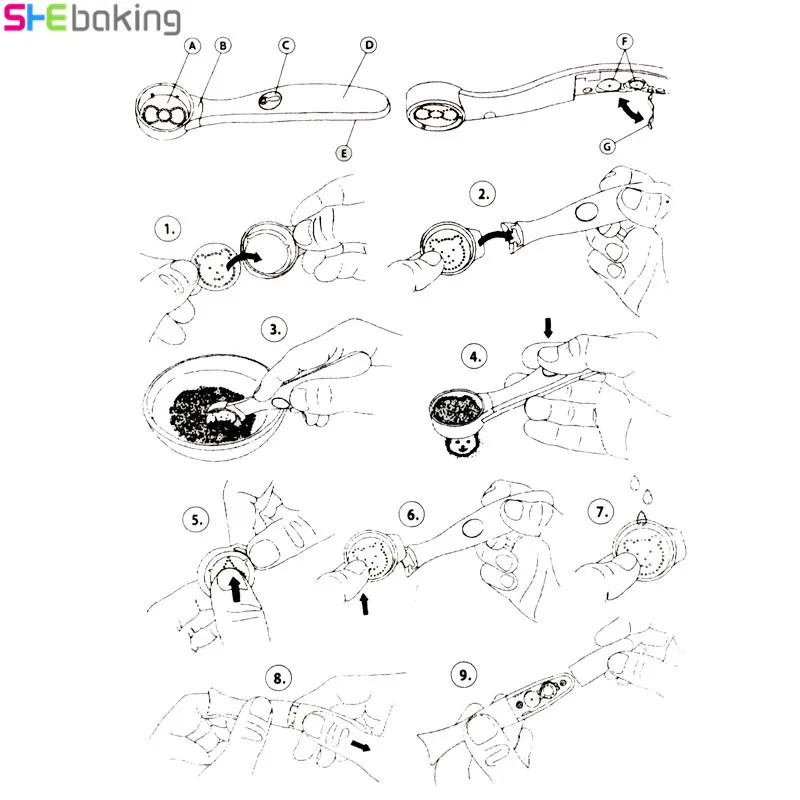 SHEbaking

A B C D E

F G

1.

2.

3.

4.

5.

6.

7.

8.

9.