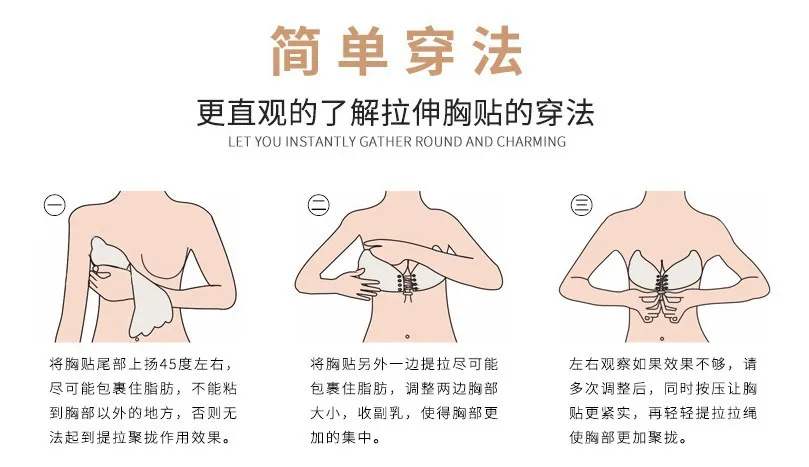 简单穿法

更直观的了解拉伸胸贴的穿法

LET YOU INSTANTLY GATHER ROUND AND CHARMING

一

将胸贴尾部上扬45度左右，尽可能包裹住脂肪，不能粘到胸部以外的地方，否则无法起到提拉聚拢作用效果。

二

将胸贴另外一边提拉尽可能包裹住脂肪，调整两边胸部大小，收副乳，使得胸部更加的集中。

三

左右观察如果效果不够，请多次调整后，同时按压让胸贴更紧实，再轻轻提拉拉绳使胸部更加聚拢。