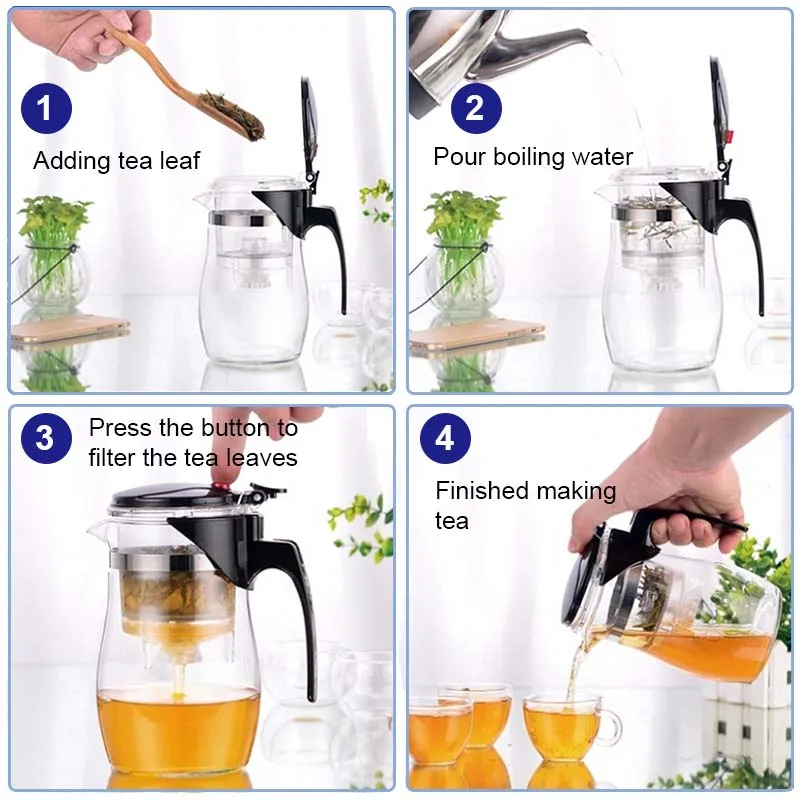 1
Adding tea leaf

2
Pour boiling water

3
Press the button to filter the tea leaves

4
Finished making tea