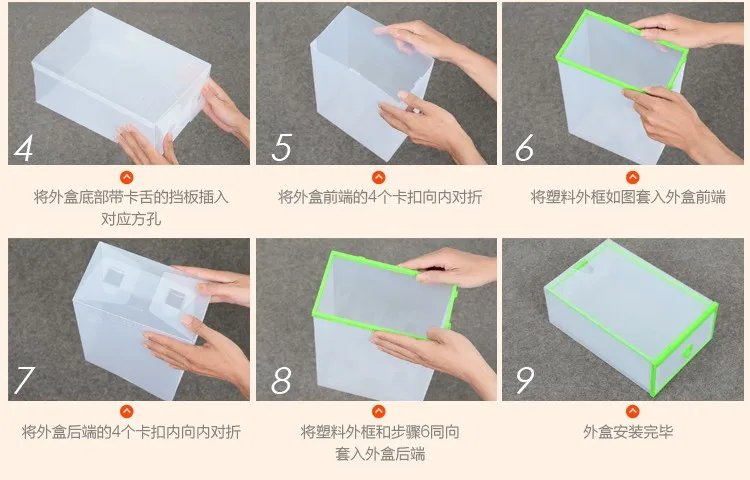 4

将外盒底部带卡舌的挡板插入对应方孔

5

将外盒前端的4个卡扣向内对折

6

将塑料外框如图套入外盒前端

7

将外盒后端的4个卡扣内向内对折

8

将塑料外框和步骤6同向套入外盒后端

9

外盒安装完毕