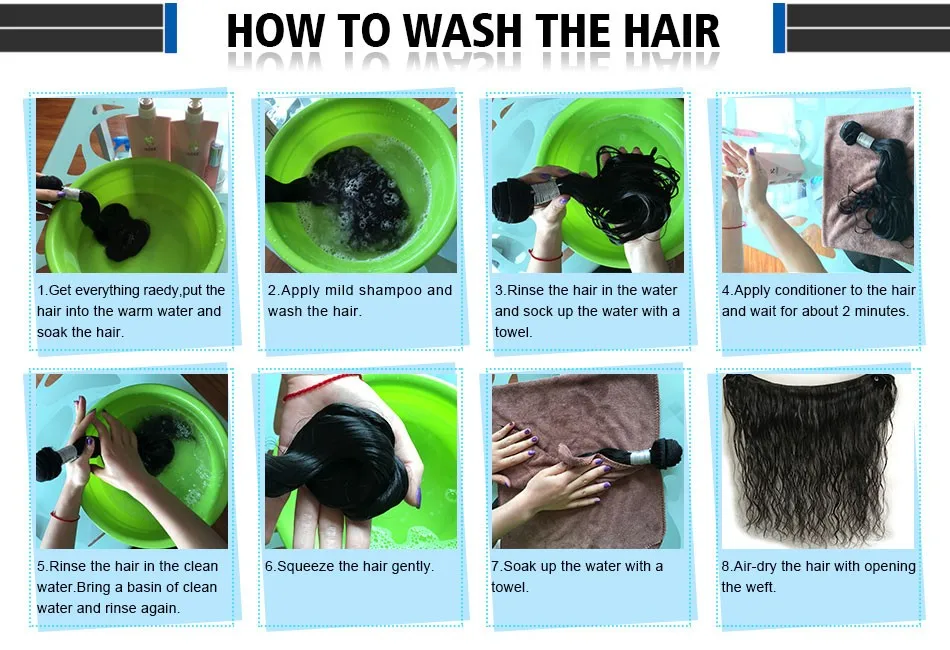 HOW TO WASH THE HAIR

1.Get everything raedy,put the hair into the warm water and soak the hair.

2.Apply mild shampoo and wash the hair.

3.Rinse the hair in the water and sock up the water with a towel.

4.Apply conditioner to the hair and wait for about 2 minutes.

5.Rinse the hair in the clean water.Bring a basin of clean water and rinse again.

6.Squeeze the hair gently.

7.Soak up the water with a towel.

8.Air-dry the hair with opening the weft.