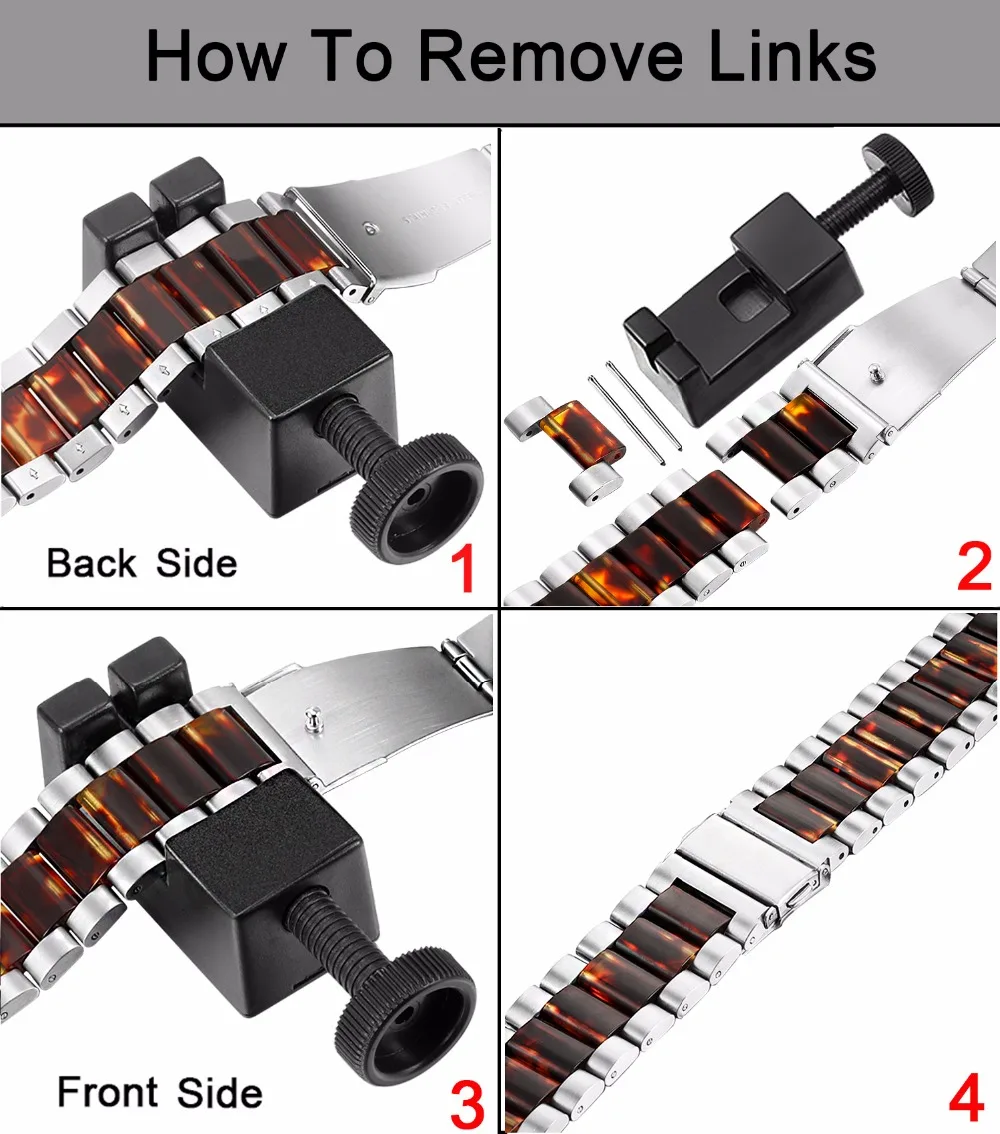 How To Remove Links

Back Side

1

2

Front Side

3

4