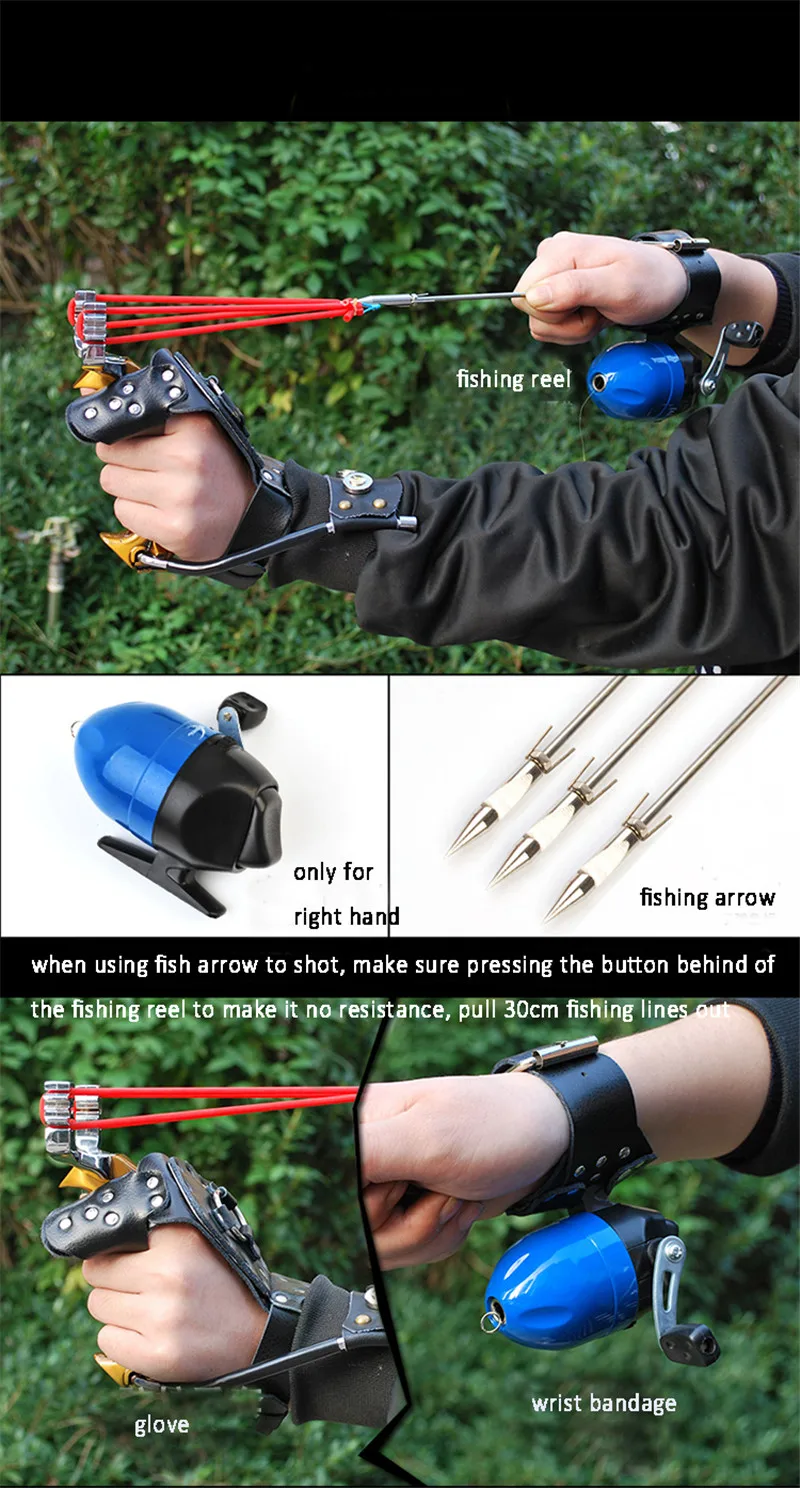 fishing reel

only for right hand

fishing arrow

when using fish arrow to shot, make sure pressing the button behind of the fishing reel to make it no resistance, pull 30cm fishing lines out

glove

wrist bandage