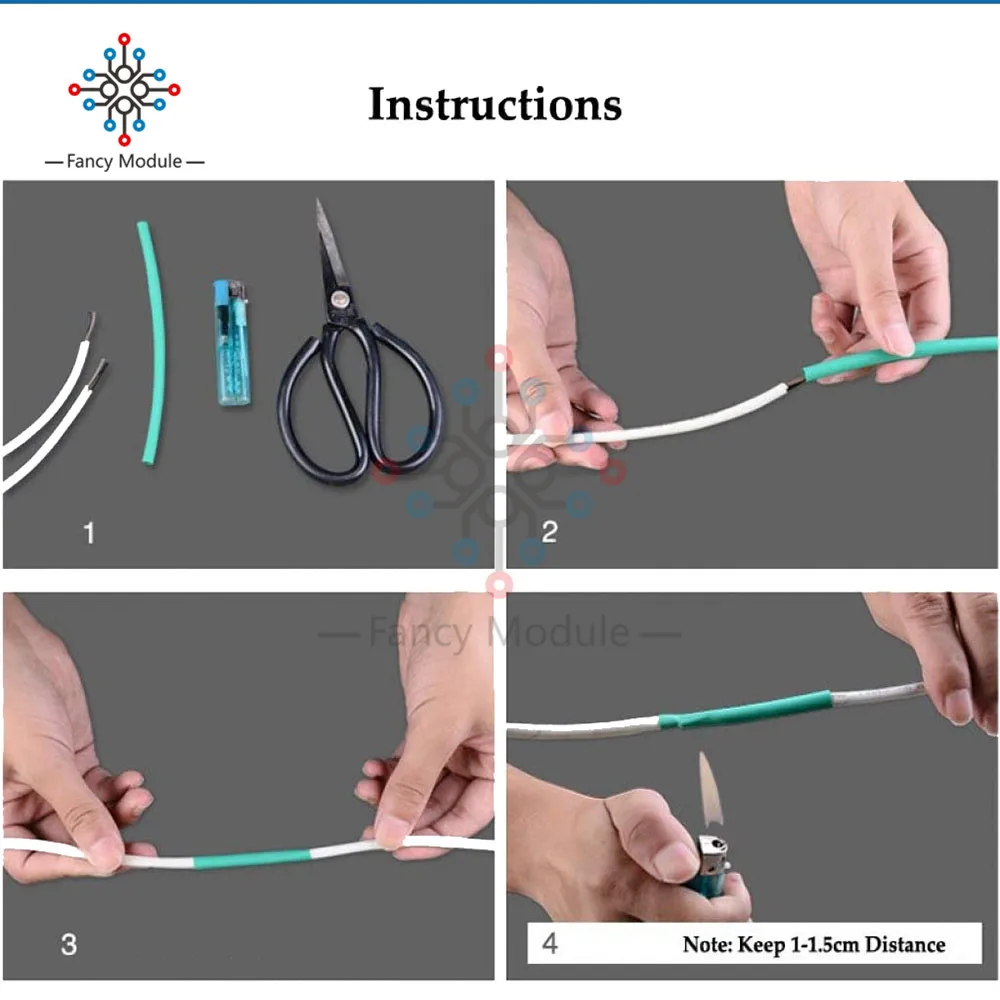 — Fancy Module —

Instructions

1

2

— Fancy Module —

3

4

Note: Keep 1-1.5cm Distance