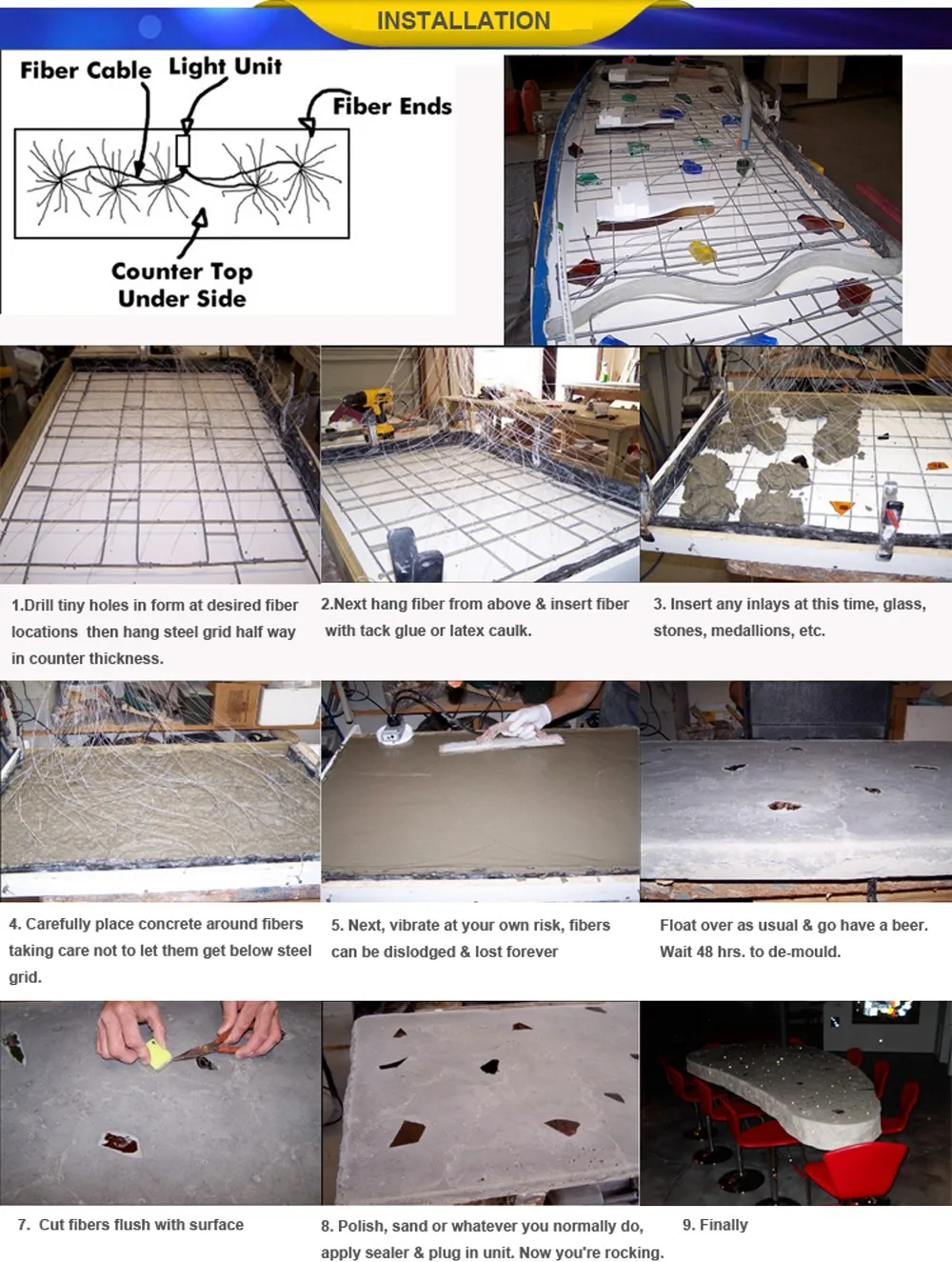 INSTALLATION

Fiber Cable Light Unit

Fiber Ends

Counter Top Under Side

1.Drill tiny holes in form at desired fiber locations then hang steel grid half way in counter thickness.

2.Next hang fiber from above & insert fiber with tack glue or latex caulk.

3. Insert any inlays at this time, glass, stones, medallions, etc.

4. Carefully place concrete around fibers taking care not to let them get below steel grid.

5. Next, vibrate at your own risk, fibers can be dislodged & lost forever

Float over as usual & go have a beer. Wait 48 hrs. to de-mould.

7. Cut fibers flush with surface

8. Polish, sand or whatever you normally do, apply sealer & plug in unit. Now you're rocking.

9. Finally