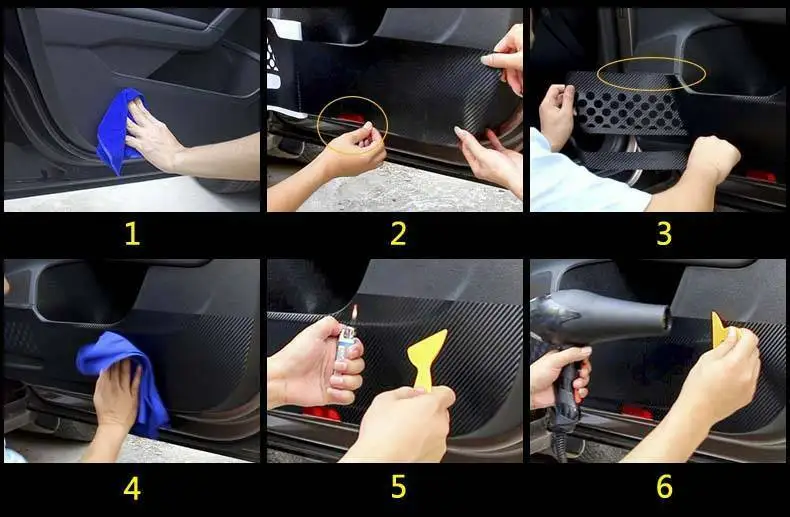 1

2

3

4

5

6